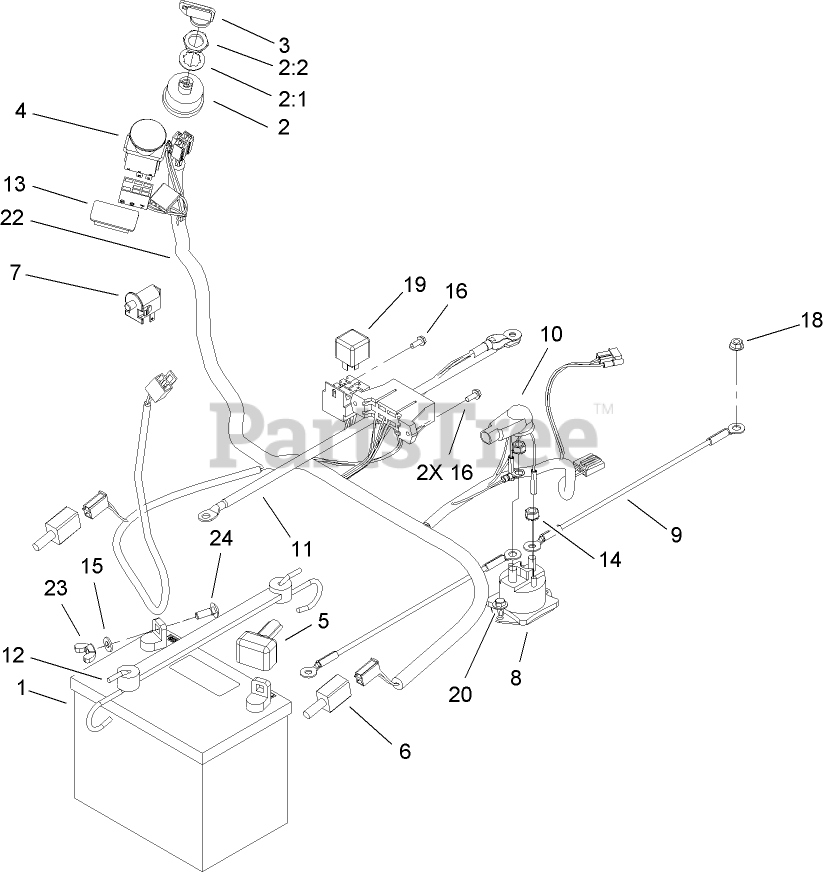 3
2:2
2:1
2
4
13
22
7
19
16
10
18
PartsTree™
2X 16
11
9
14
24
15
23
5
12
1
20
8
6