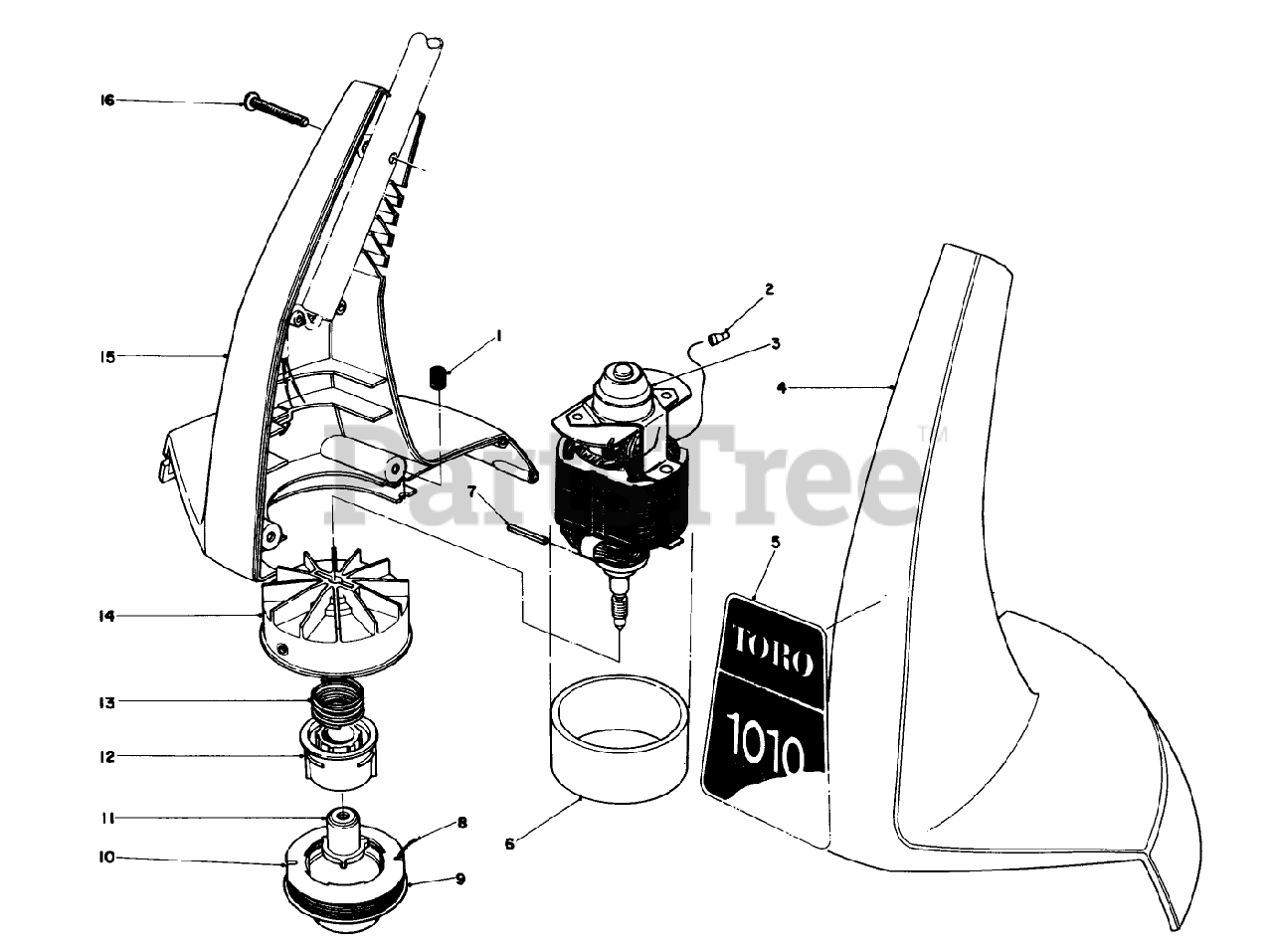 16

15

1

2

3

4

PartsTree™

7

5

TORO

1010

14

13

12

11

10

8

9

6