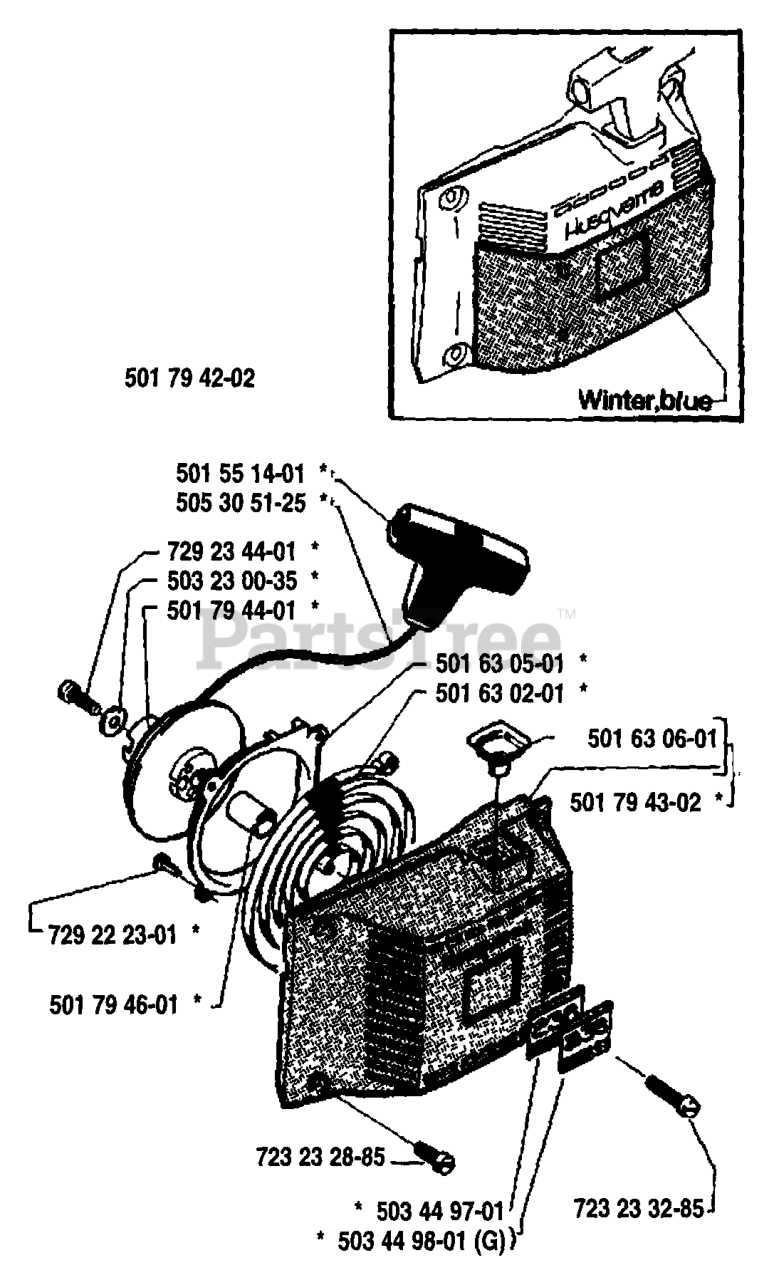 Husqvarna

Winter,blue

501 79 42-02

501 55 14-01 *
505 30 51-25 *

729 23 44-01 *
503 23 00-35 *
501 79 44-01 *

PartsTree™

501 63 05-01 *
501 63 02-01 *

501 63 06-01
501 79 43-02 *

729 22 23-01 *

501 79 46-01 *

723 23 28-85

* 503 44 97-01
* 503 44 98-01 (G)

723 23 32-85