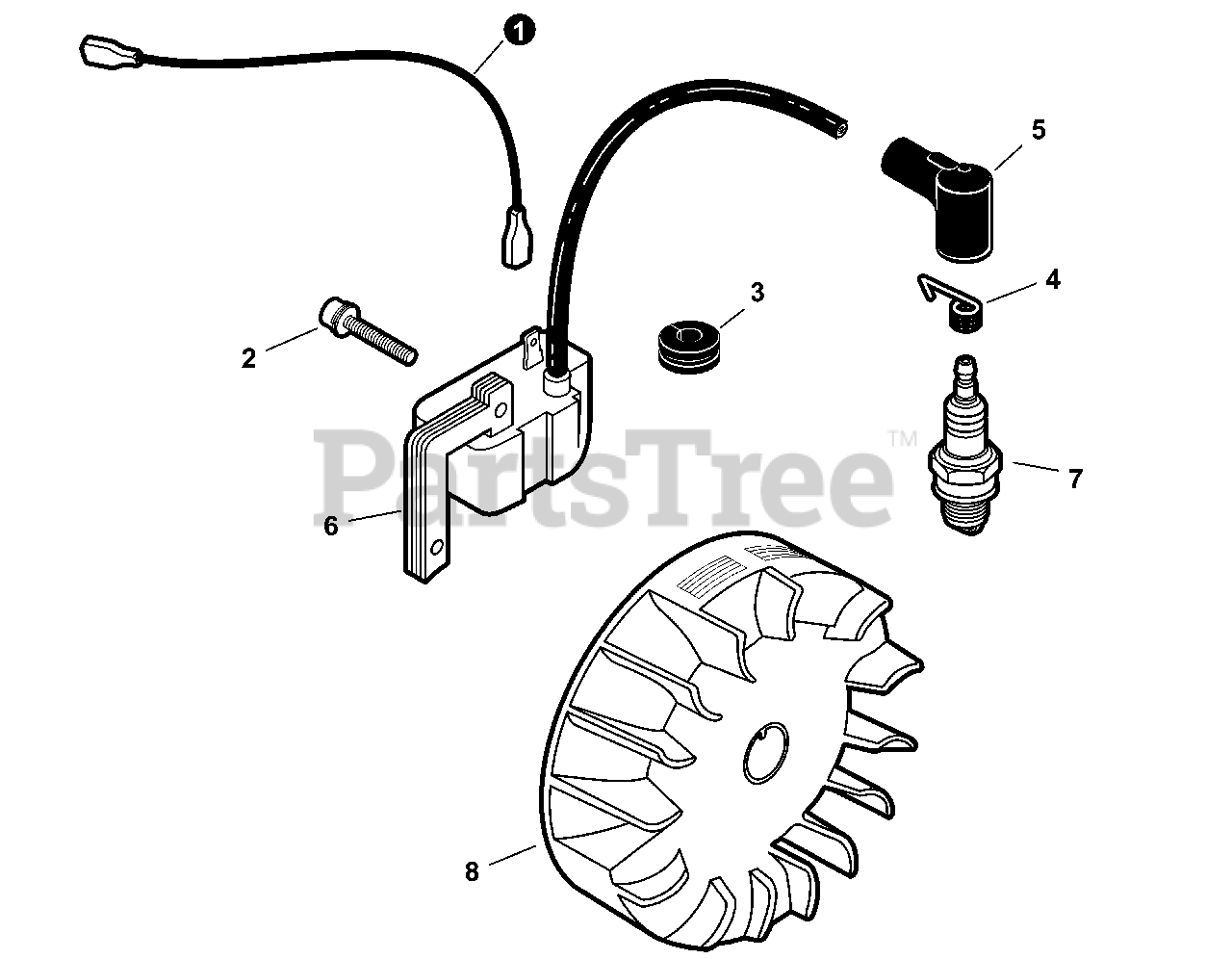 1
5
3
4
2
PartsTree™
7
6
8