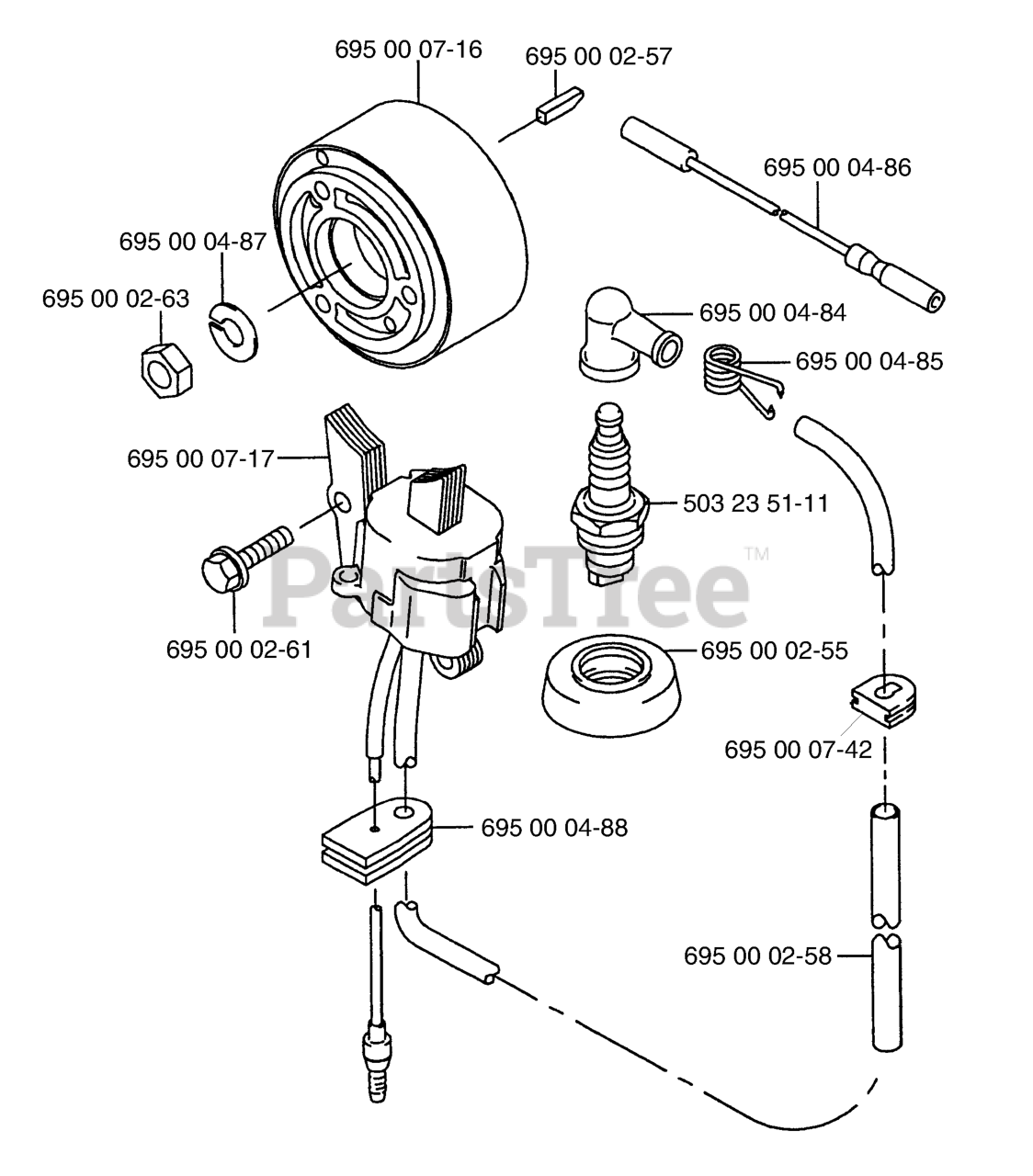 695 00 07-16
695 00 02-57
695 00 04-86
695 00 04-87
695 00 02-63
695 00 04-84
695 00 04-85
695 00 07-17
503 23 51-11
PartsTree™
695 00 02-61
695 00 02-55
695 00 07-42
695 00 04-88
695 00 02-58