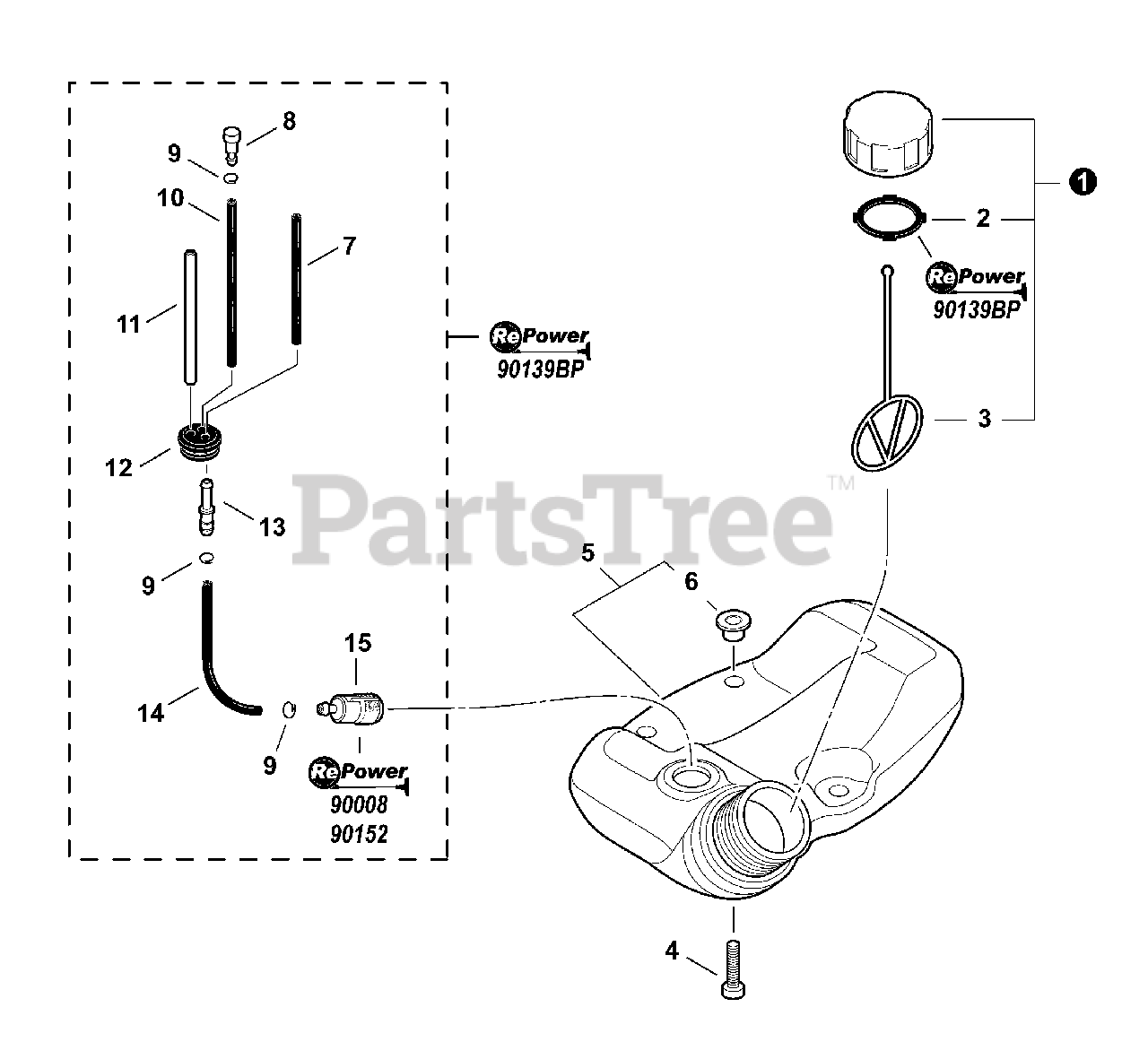 8
9
10
7
11
RePower
90139BP
12
13
9
14
15
9
RePower
90008
90152
1
2
RePower
90139BP
3
PartsTree™
5
6
4