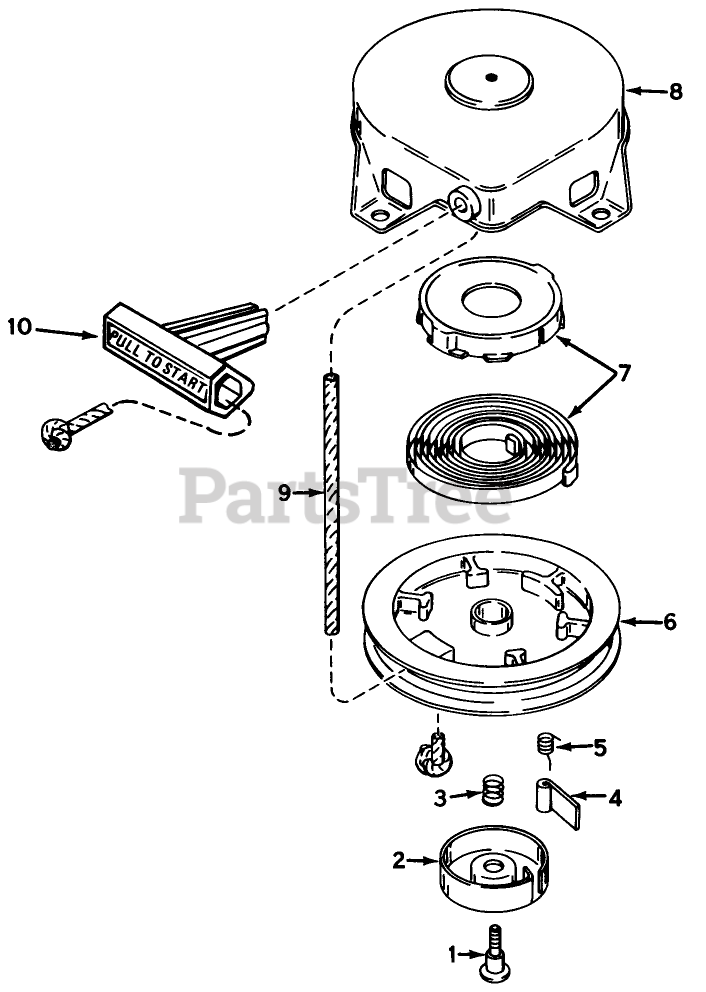 8

10

PULL TO START

7

PartsTree

9

6

5

3

4

2

1