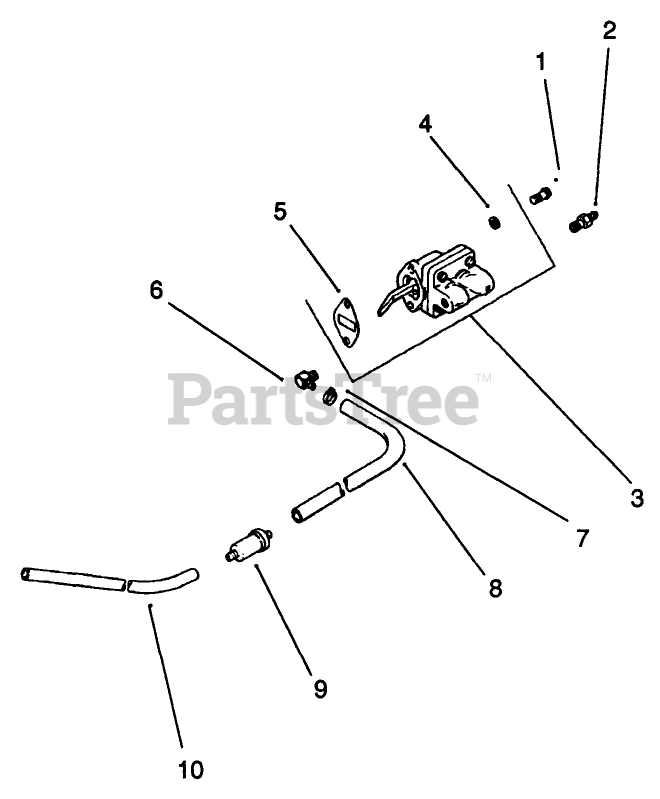 2
1
4
5
6
PartsTree™
3
7
8
9
10