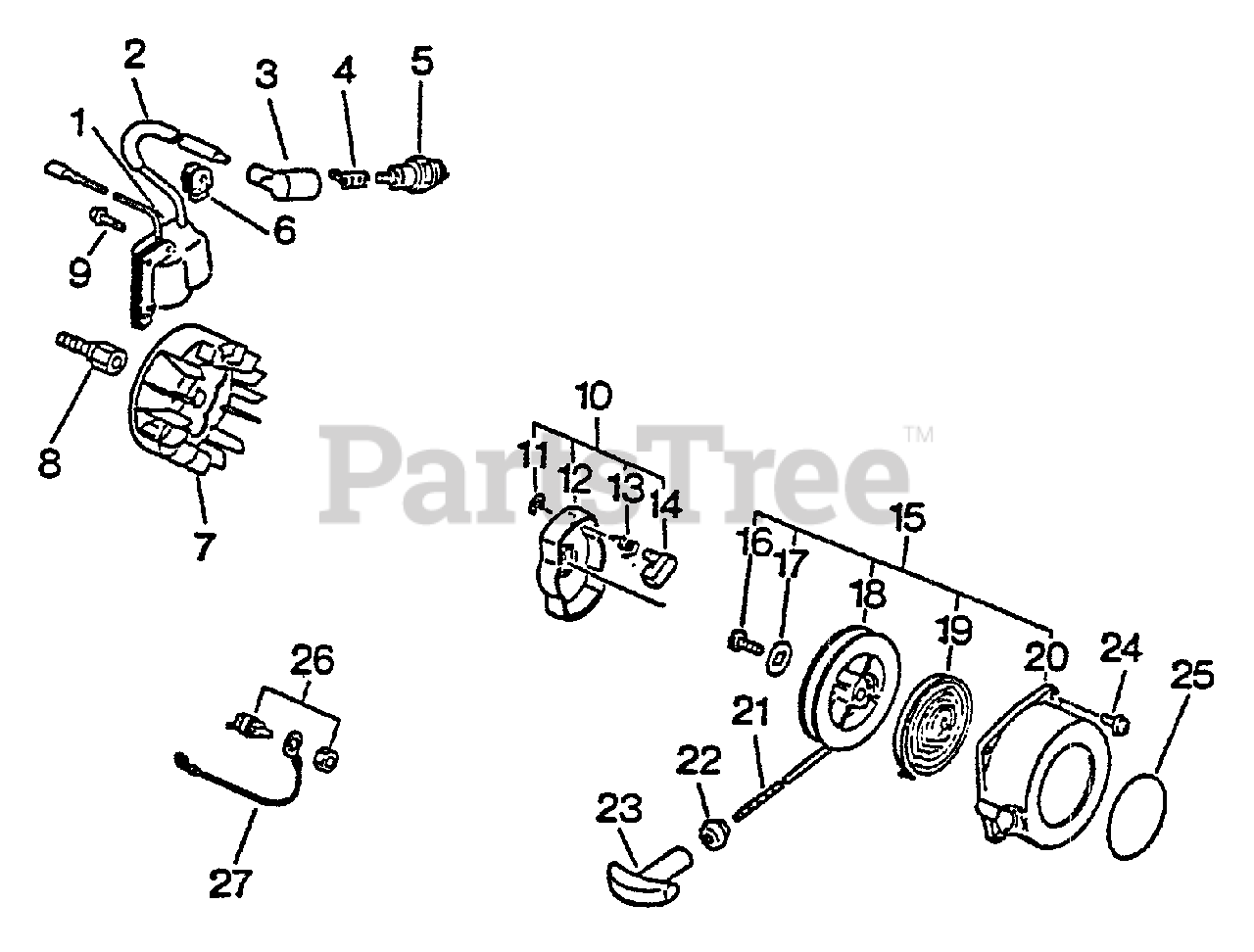 2
3
4
5
1
6
9
8
7
10
11
12
13
14
PartsTree™
15
16
17
18
19
20
24
25
26
21
22
23
27