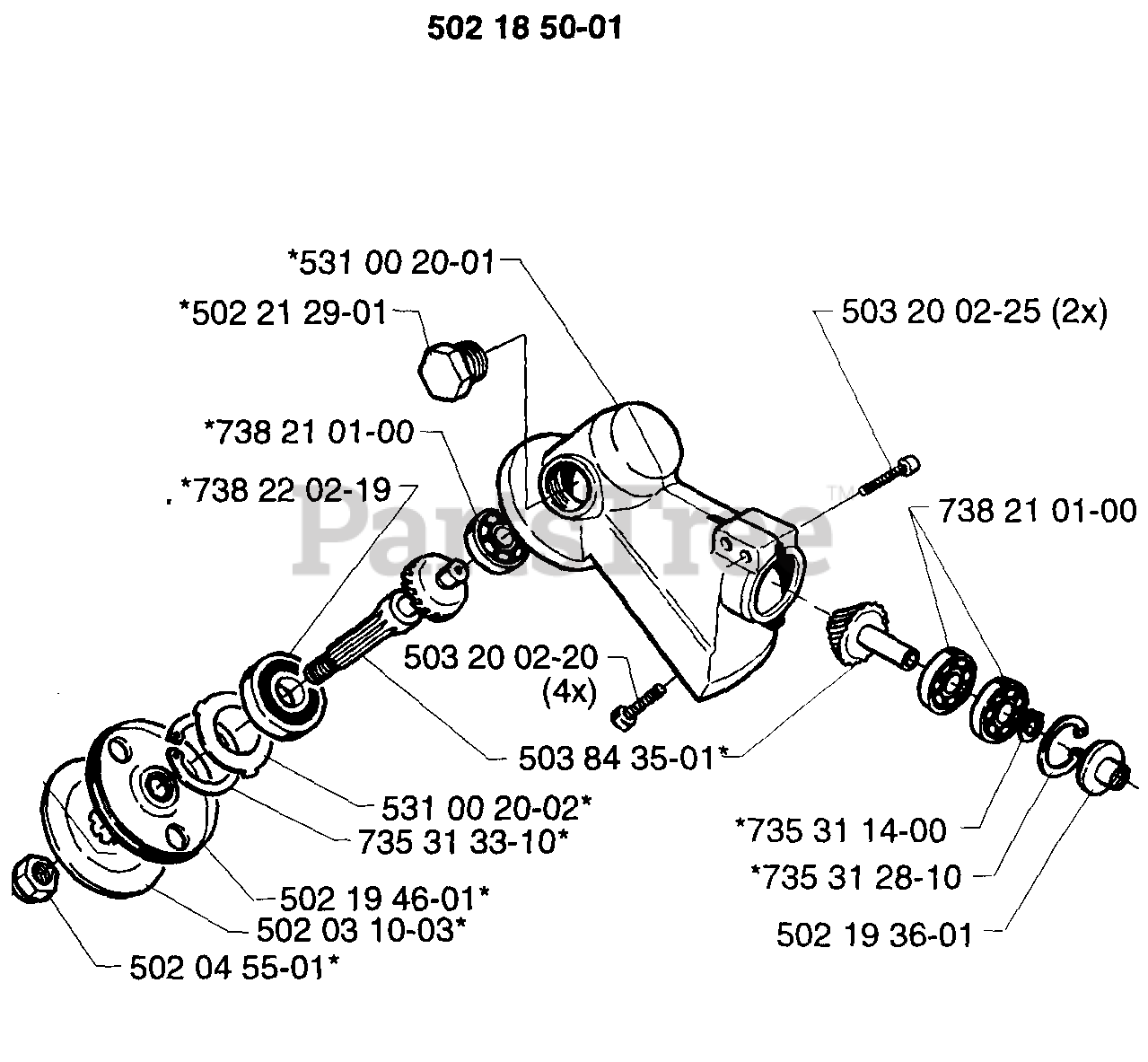 502 18 50-01

*531 00 20-01

*502 21 29-01

503 20 02-25 (2x)

*738 21 01-00

. *738 22 02-19

PartsTree™

738 21 01-00

503 20 02-20
(4x)

503 84 35-01*

531 00 20-02*

735 31 33-10*

*735 31 14-00

*735 31 28-10

502 19 46-01*

502 03 10-03*

502 19 36-01

502 04 55-01*