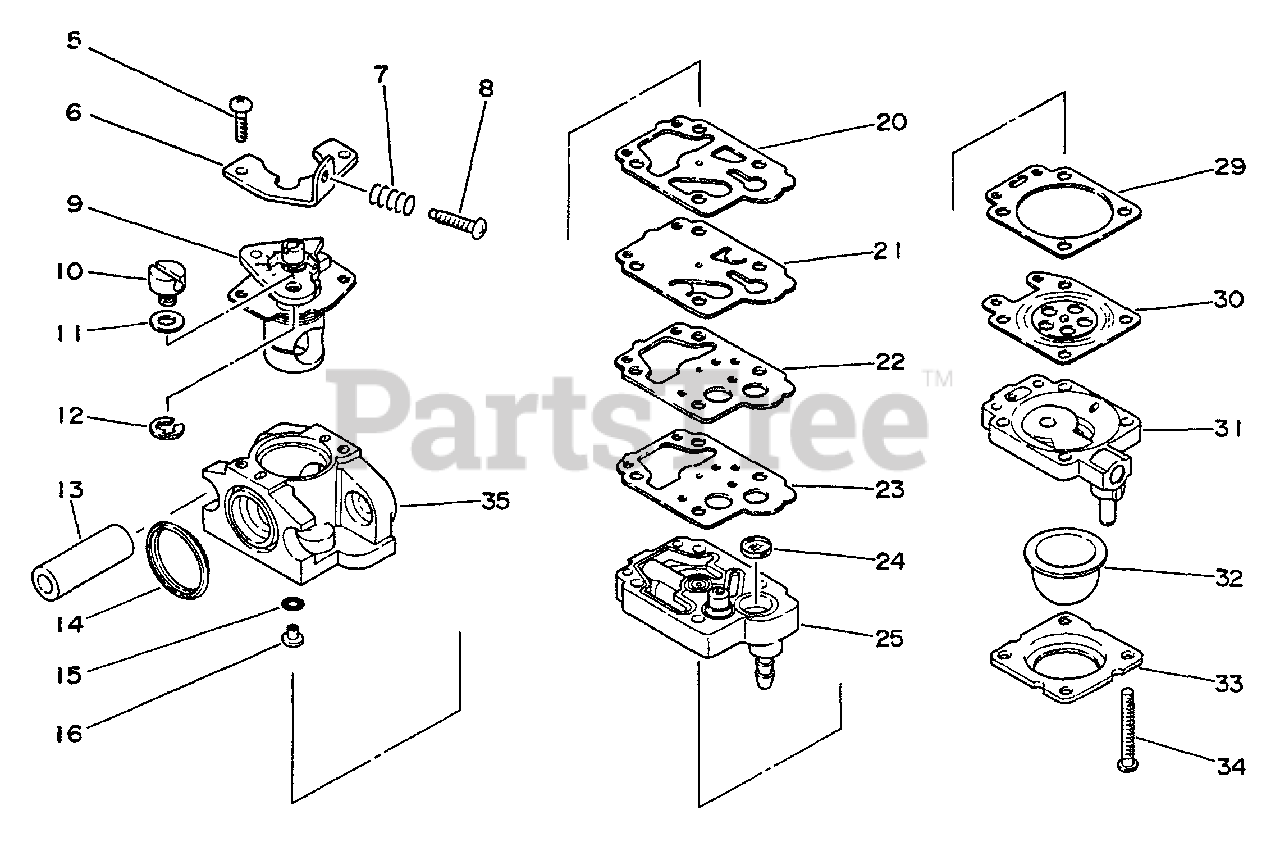 5
6
7
8
9
10
11
12
13
14
15
16
35
20
21
22
23
24
25
29
30
31
32
33
34
PartsTree™