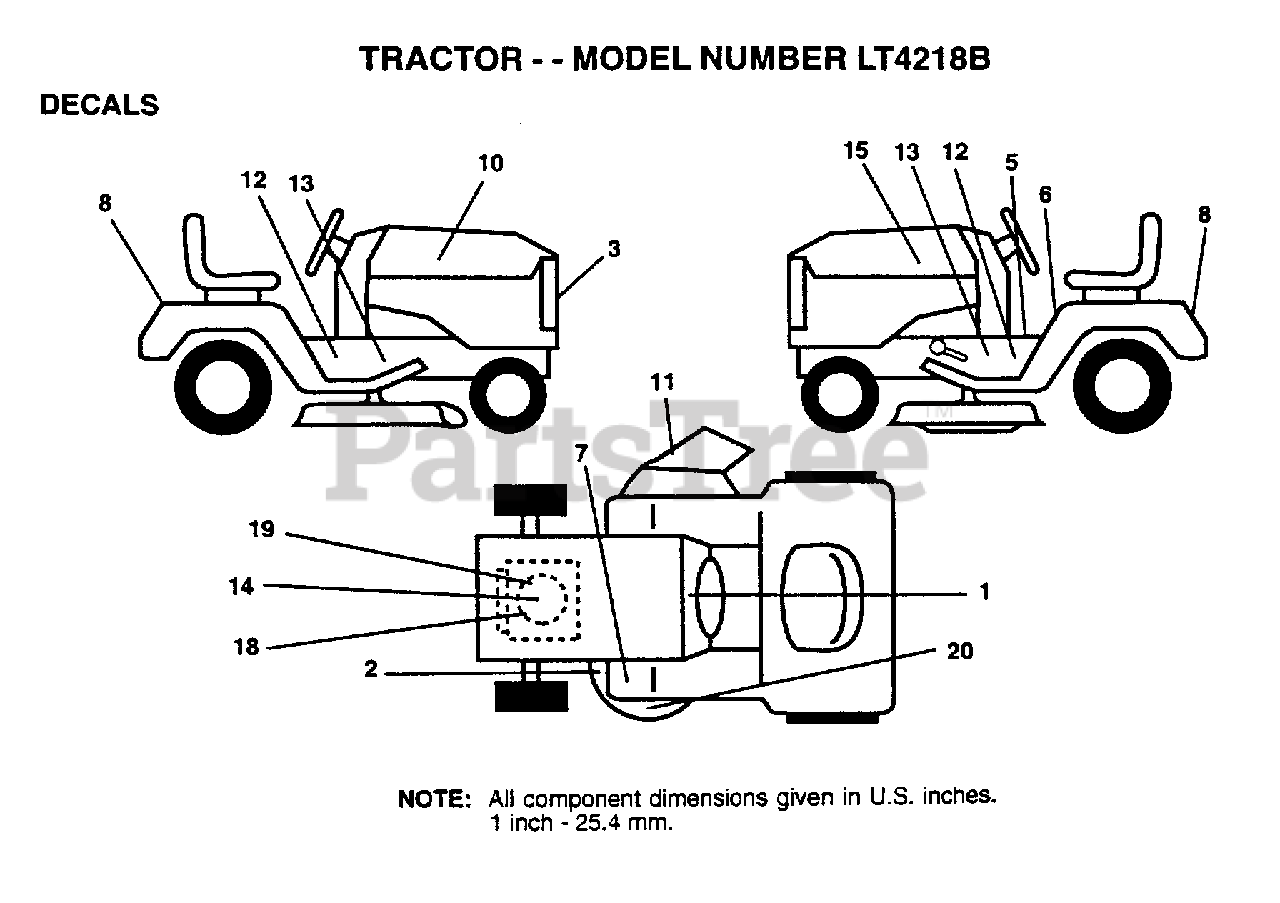 TRACTOR - - MODEL NUMBER LT4218B

DECALS

8
12
13
10
3
15
13
12
5
6
8
11
7
19
14
18
2
1
20

PartsTree™

NOTE: All component dimensions given in U.S. inches. 1 inch - 25.4 mm.