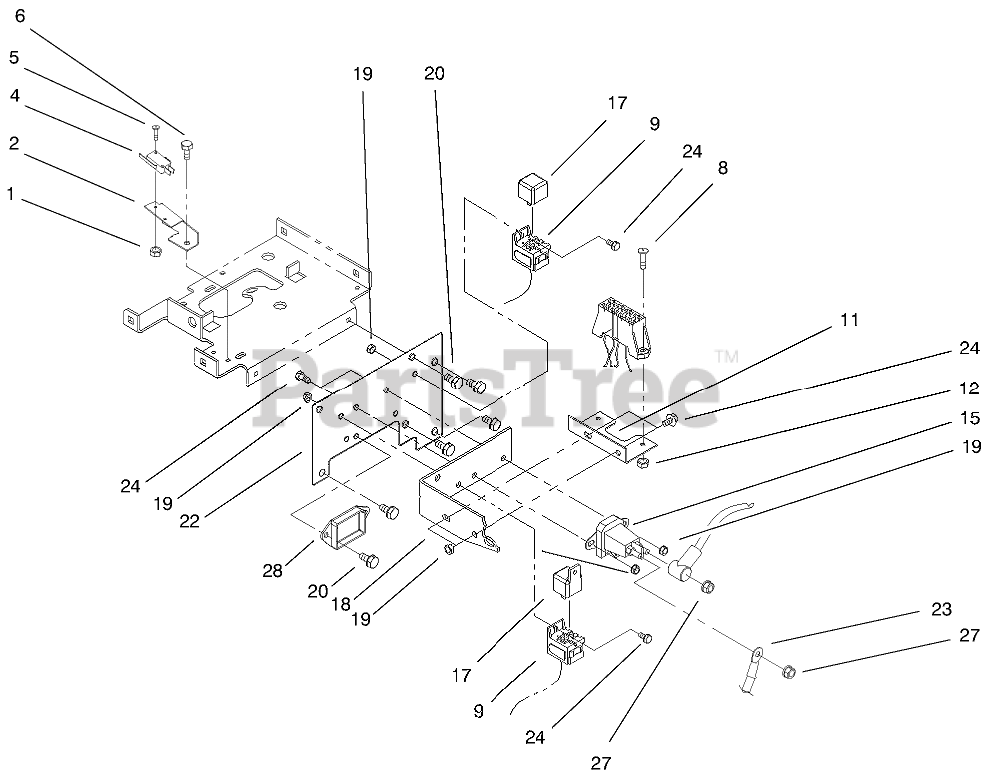 6
5
4
2
1
19
20
17
9
24
8
11
24
12
15
19
PartsTree™
24
19
22
28
20
18
19
17
9
24
27
23
27