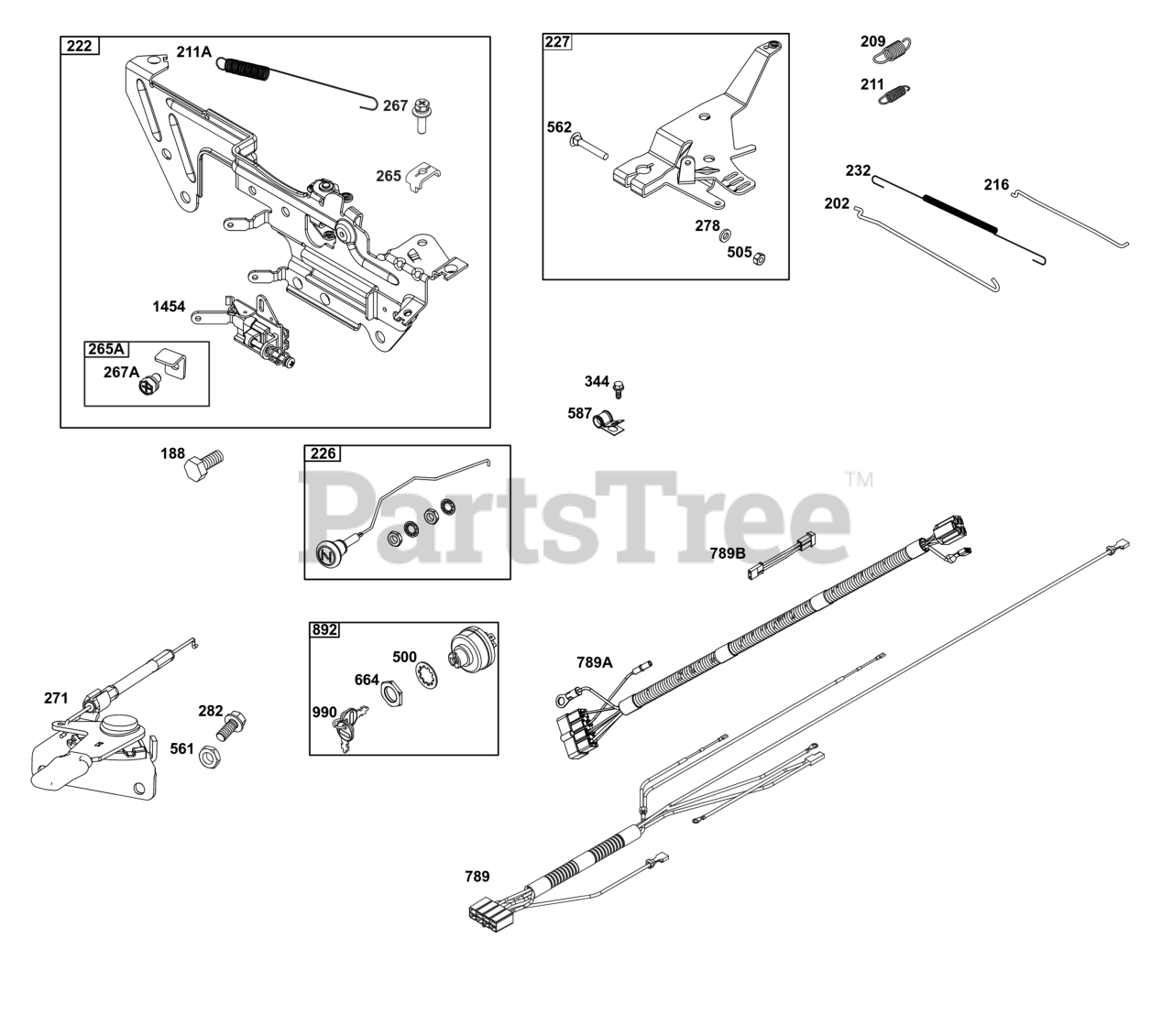 222
211A
267
265
1454
265A
267A
227
562
278
505
209
211
232
216
202
344
587
188
226
PartsTree™
789B
892
500
664
990
789A
271
282
561
789