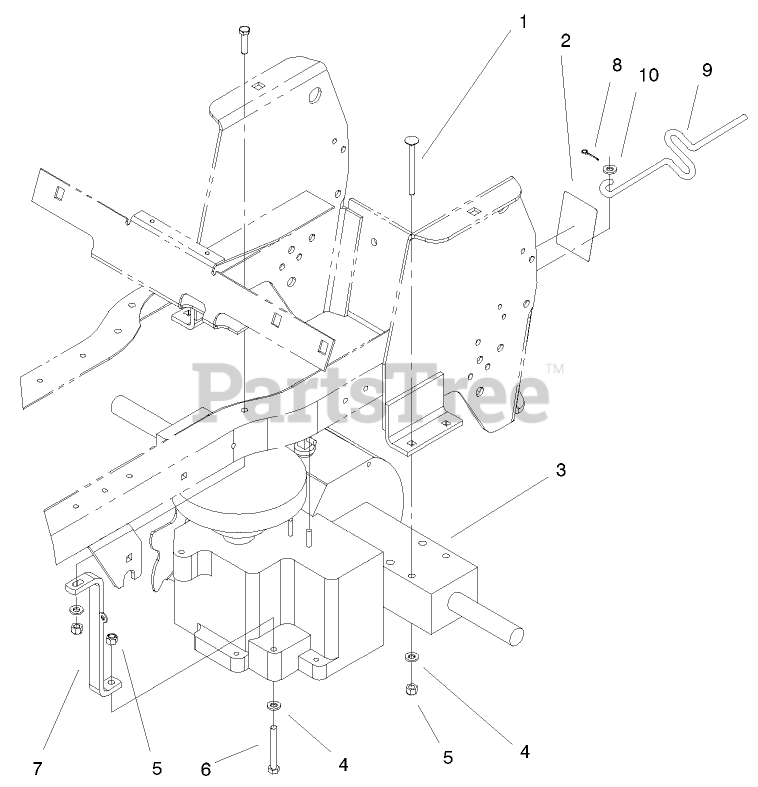 1
2
8
10
9
PartsTree™
3
7
5
6
4
5
4