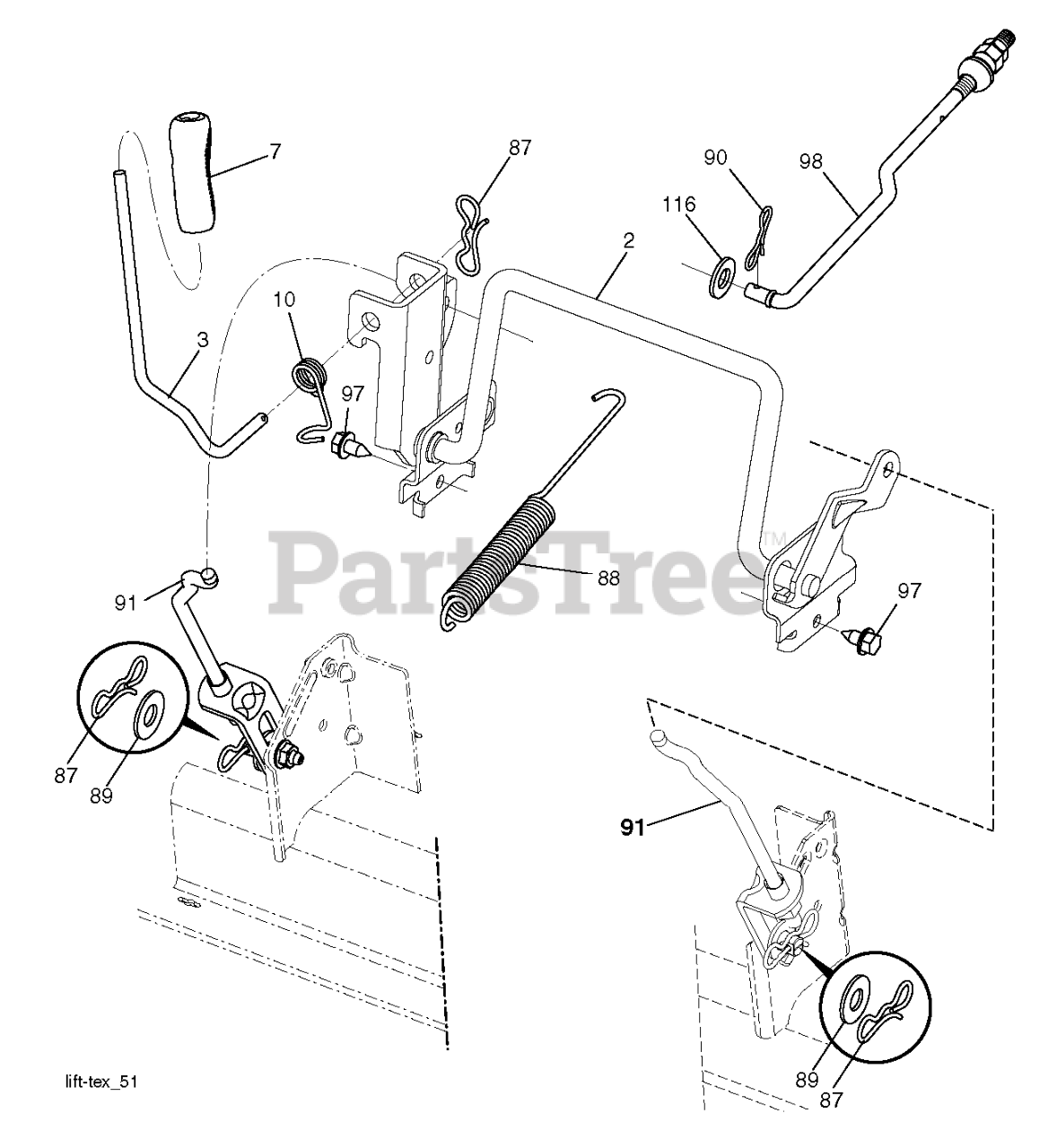 7

87

90

98

116

2

10

3

97

PartsTree™

88

91

97

87

89

91

89

87

lift-tex_51