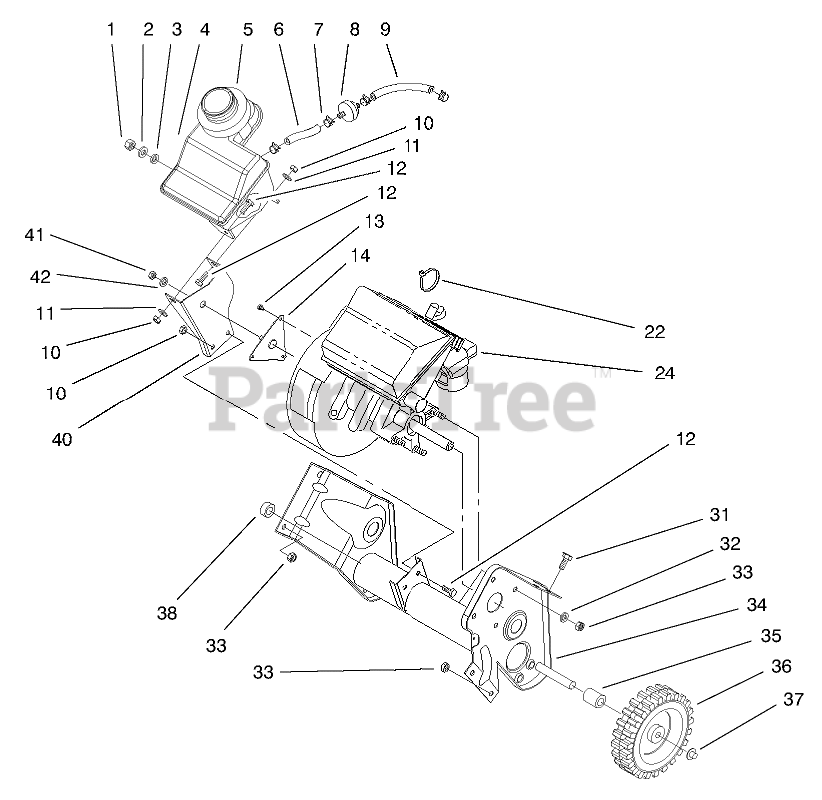 1 2 3 4 5 6 7 8 9

10
11
12
12
13
14
41
42
11
10
10
40

22
24
PartsTree™
12
31
32
33
34
35
36
37
38
33
33