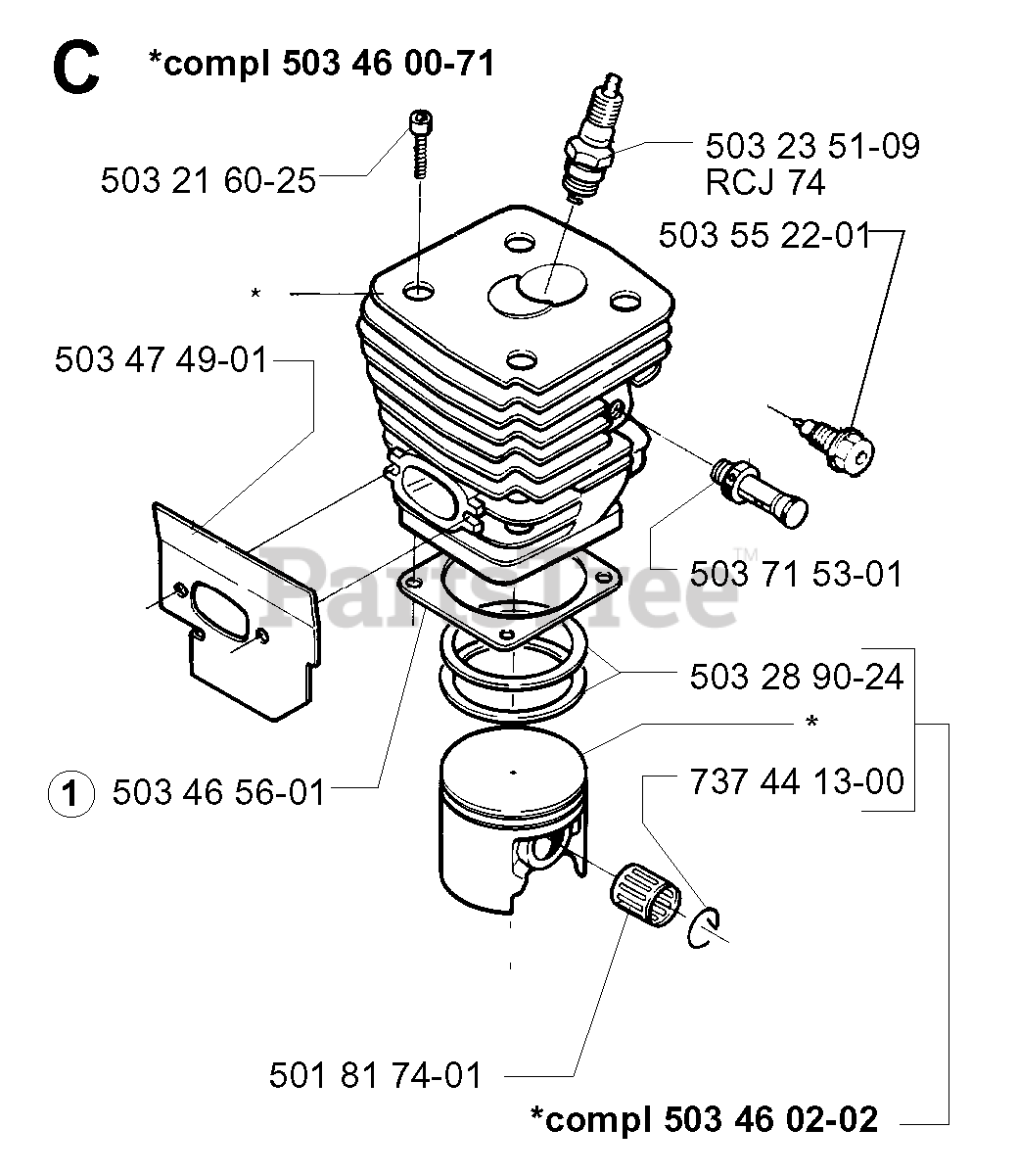 C *compl 503 46 00-71

503 21 60-25

503 23 51-09
RCJ 74

503 55 22-01

*

503 47 49-01

PartsTree™

503 71 53-01

503 28 90-24

*

1 503 46 56-01

737 44 13-00

501 81 74-01

*compl 503 46 02-02