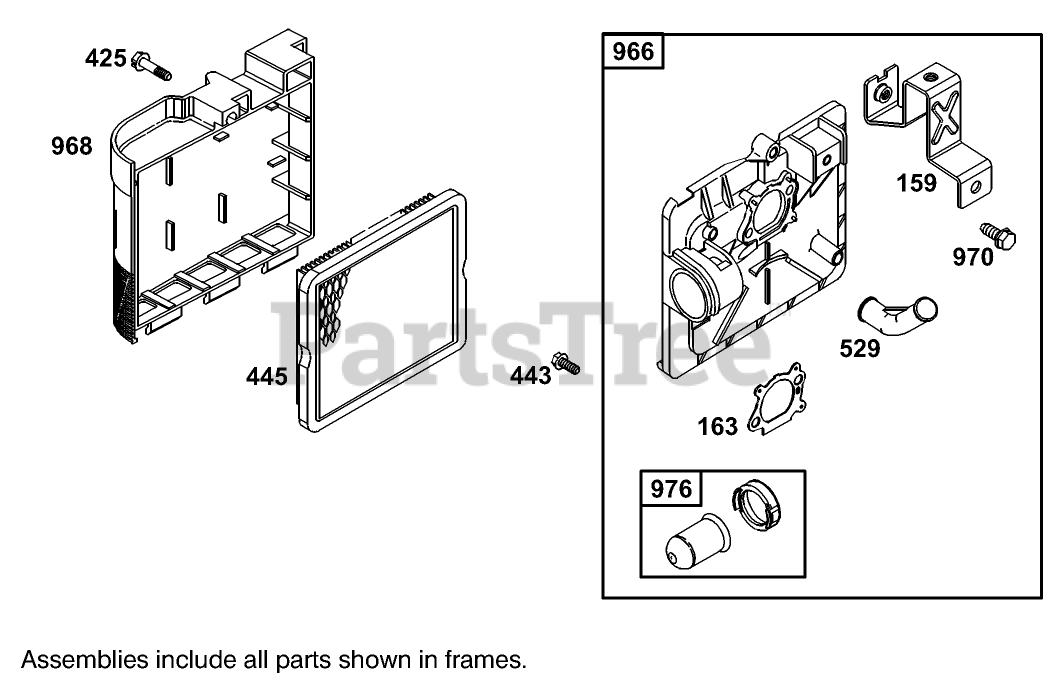 425
968
445
443
PartsTree
966
159
970
529
163
976

Assemblies include all parts shown in frames.