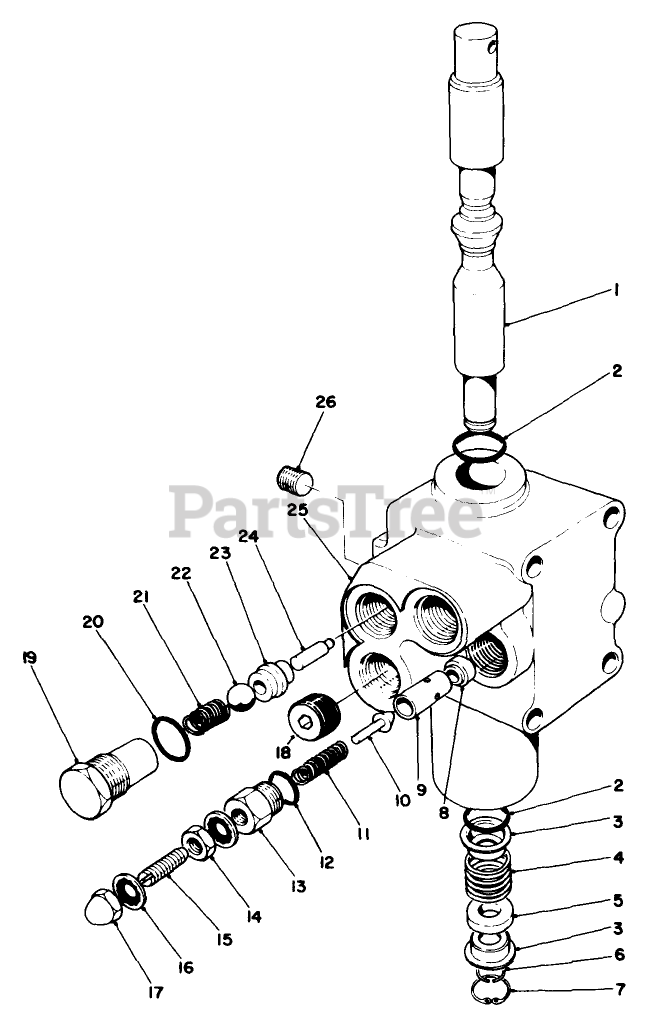 1
2
26
PartsTree
25
24
23
22
21
20
19
18
10
9
8
11
12
13
14
15
16
17
2
3
4
5
3
6
7