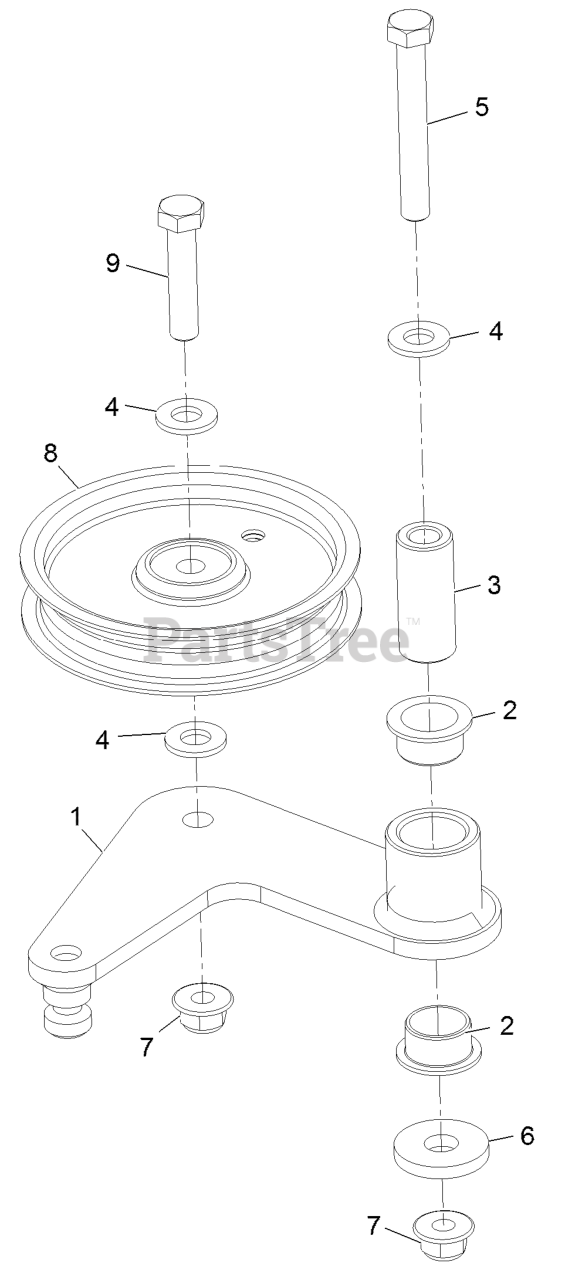 5

9

4

4

8

3

PartsTree™

2

4

1

7

2

6

7