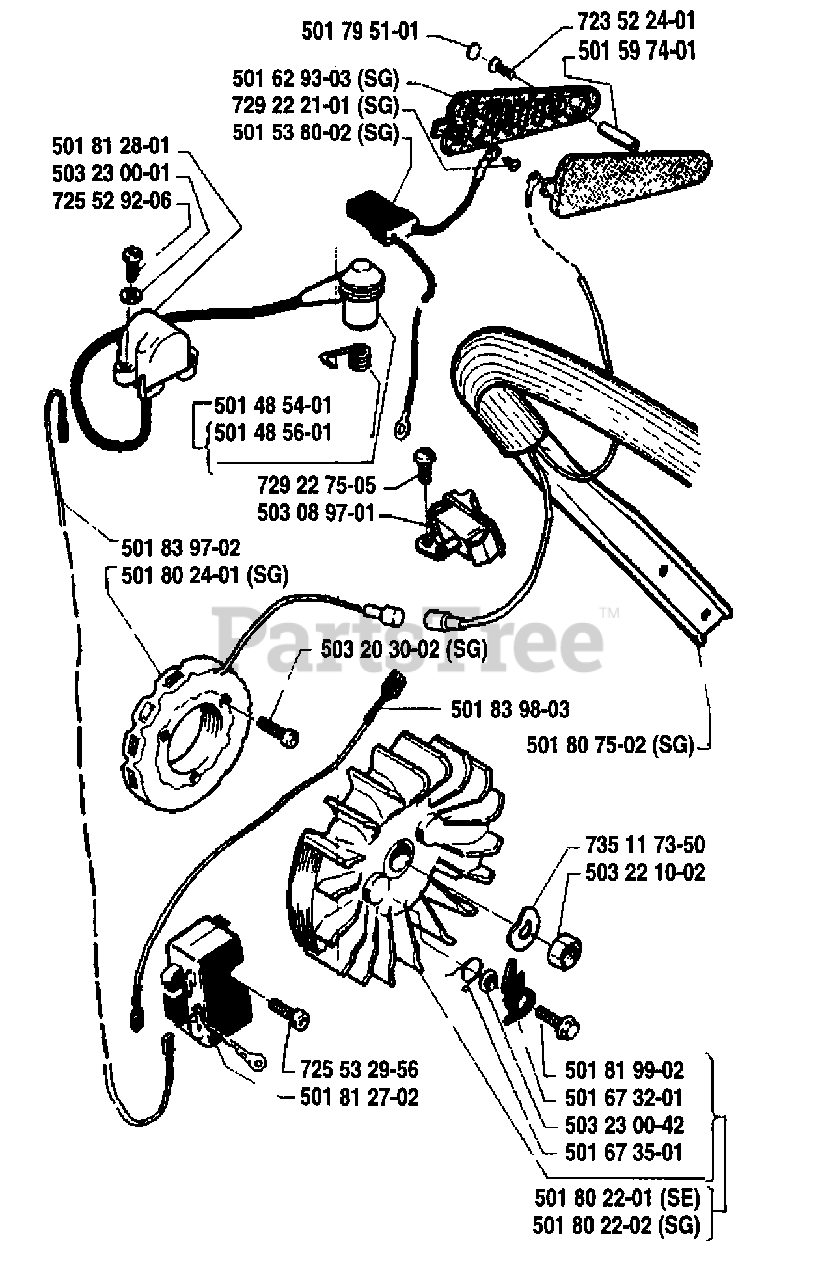 501 79 51-01
723 52 24-01
501 59 74-01
501 62 93-03 (SG)
729 22 21-01 (SG)
501 53 80-02 (SG)
501 81 28-01
503 23 00-01
725 52 92-06
501 48 54-01
501 48 56-01
729 22 75-05
503 08 97-01
501 83 97-02
501 80 24-01 (SG)
PartsTree™
503 20 30-02 (SG)
501 83 98-03
501 80 75-02 (SG)
735 11 73-50
503 22 10-02
725 53 29-56
501 81 27-02
501 81 99-02
501 67 32-01
503 23 00-42
501 67 35-01
501 80 22-01 (SE)
501 80 22-02 (SG)