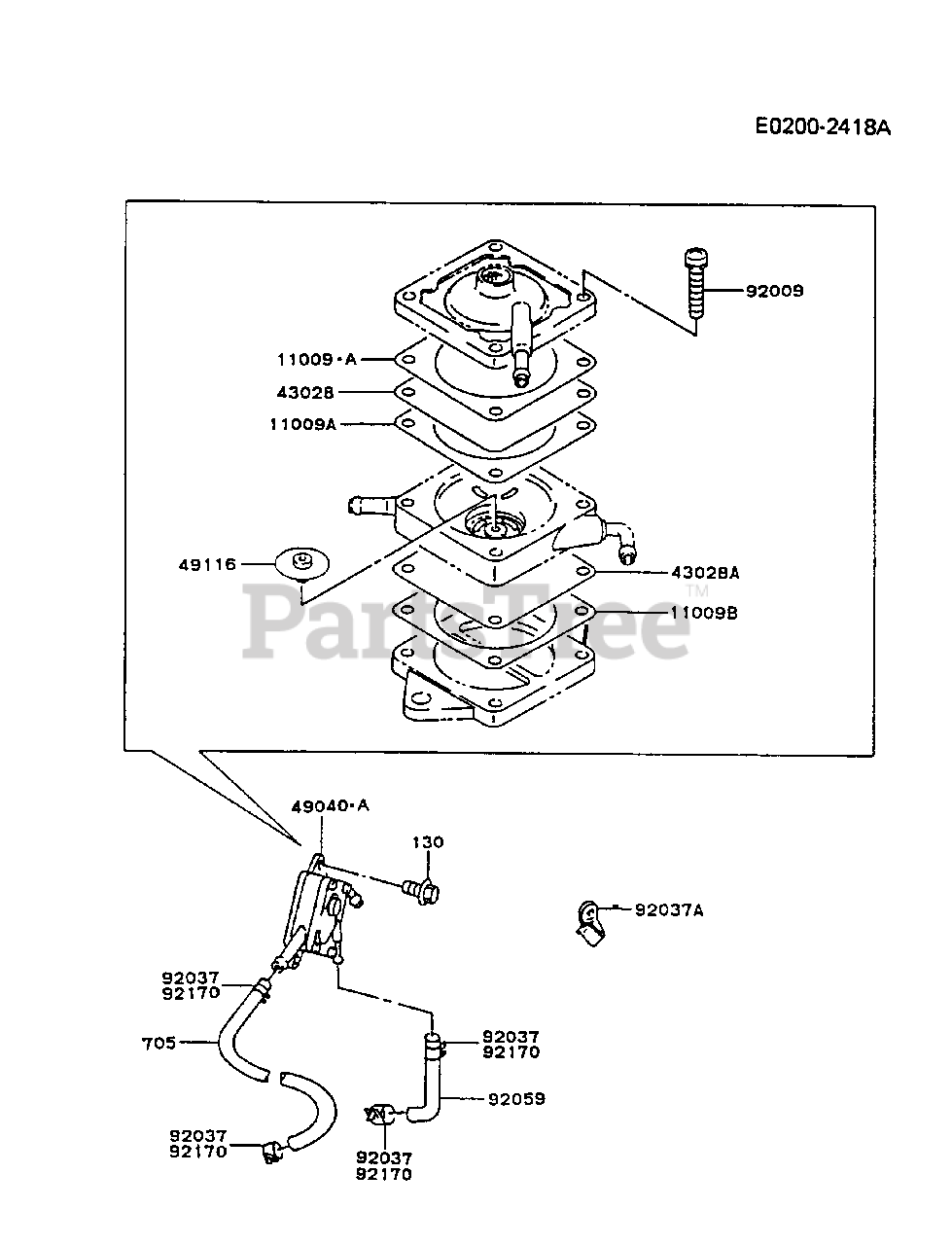 E0200-2418A

92009
11009·A
43028
11009A
49116
43028A
11009B
PartsTree™
49040·A
130
92037A
92037
92170
705
92037
92170
92059
92037
92170
92037
92170