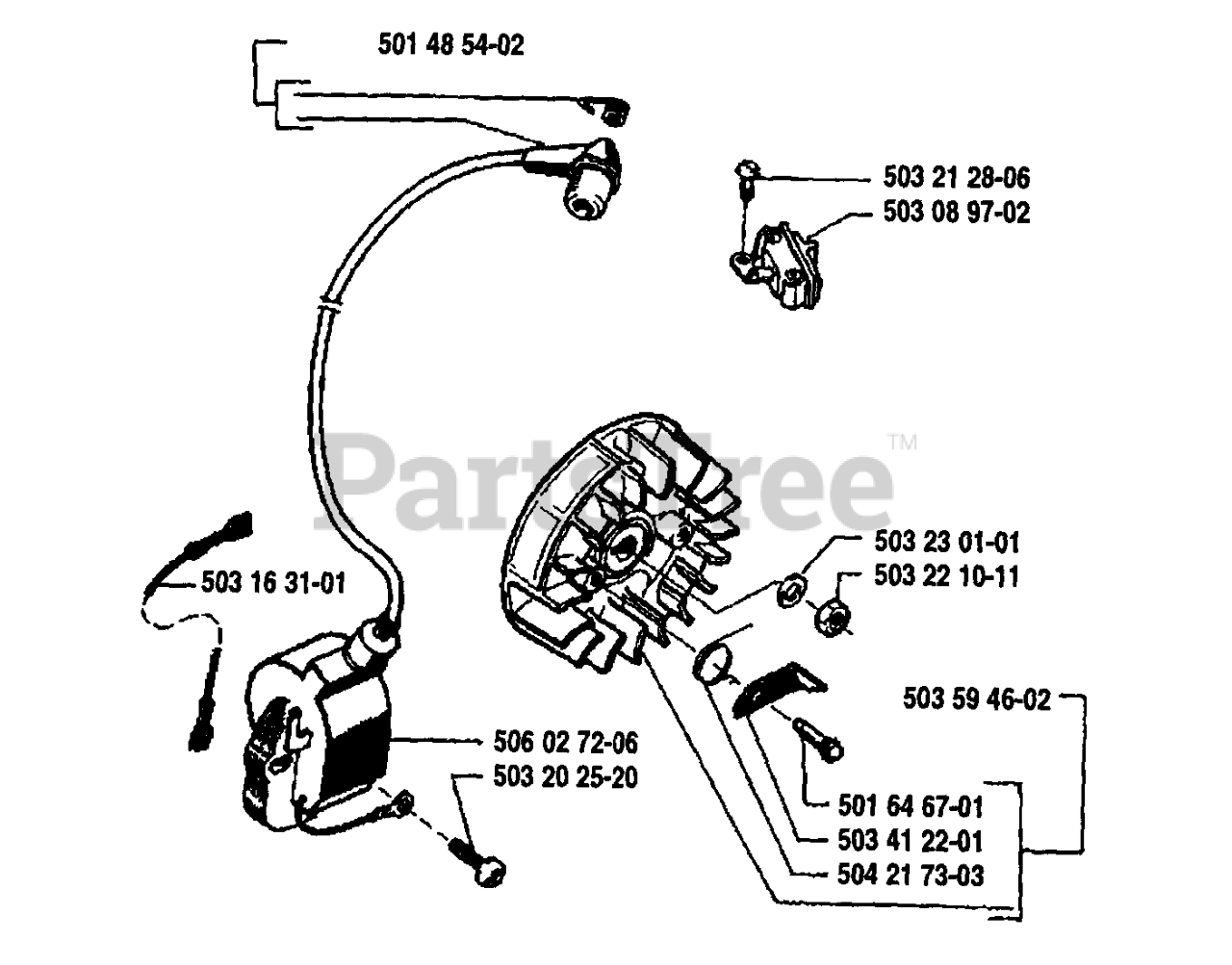 501 48 54-02

503 21 28-06
503 08 97-02

PartsTree™

503 23 01-01
503 22 10-11

503 16 31-01

503 59 46-02

506 02 72-06
503 20 25-20

501 64 67-01
503 41 22-01
504 21 73-03