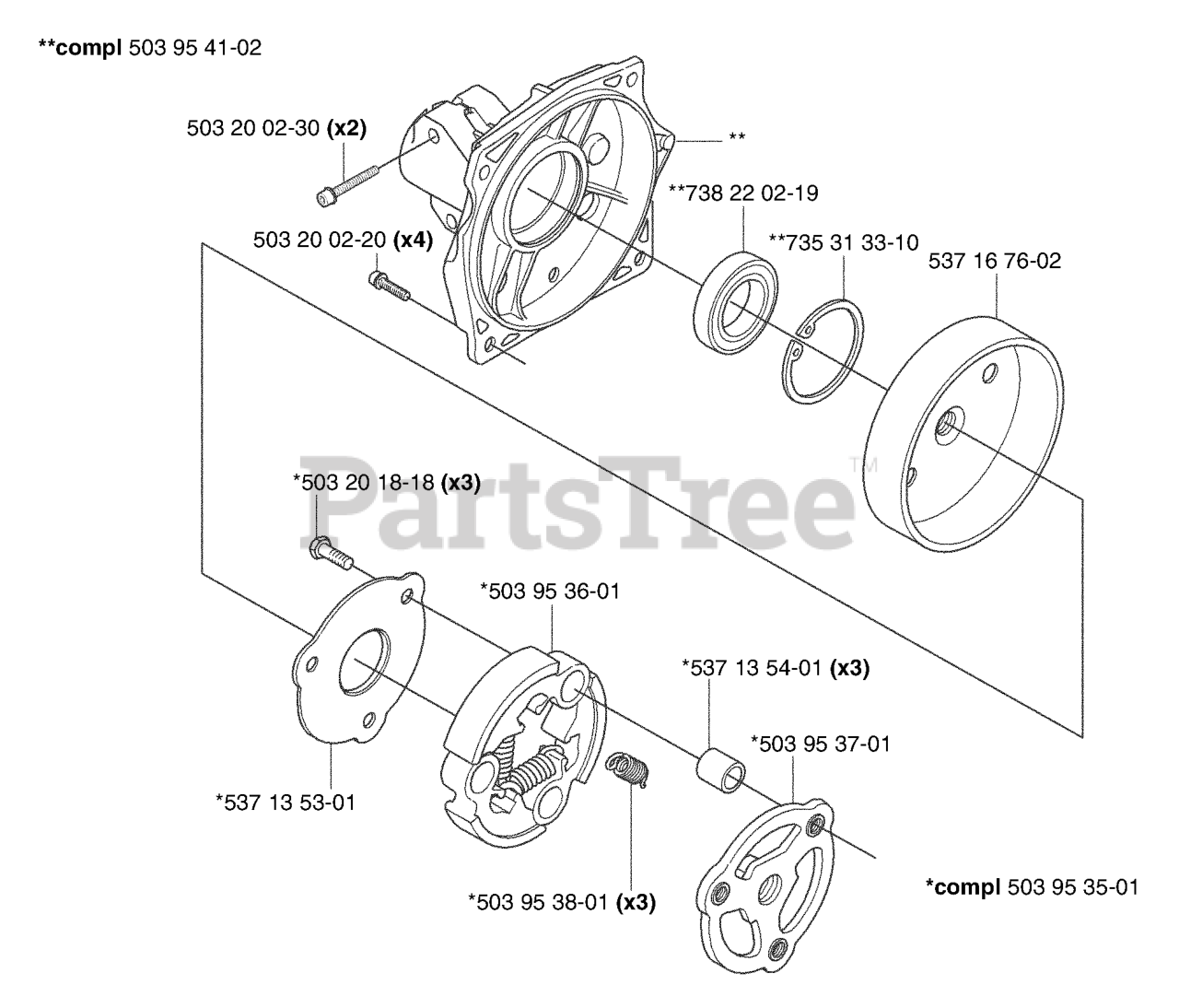 **compl 503 95 41-02

503 20 02-30 (x2)

**

**738 22 02-19

503 20 02-20 (x4)

**735 31 33-10

537 16 76-02

PartsTree™

*503 20 18-18 (x3)

*503 95 36-01

*537 13 54-01 (x3)

*503 95 37-01

*537 13 53-01

*503 95 38-01 (x3)

*compl 503 95 35-01