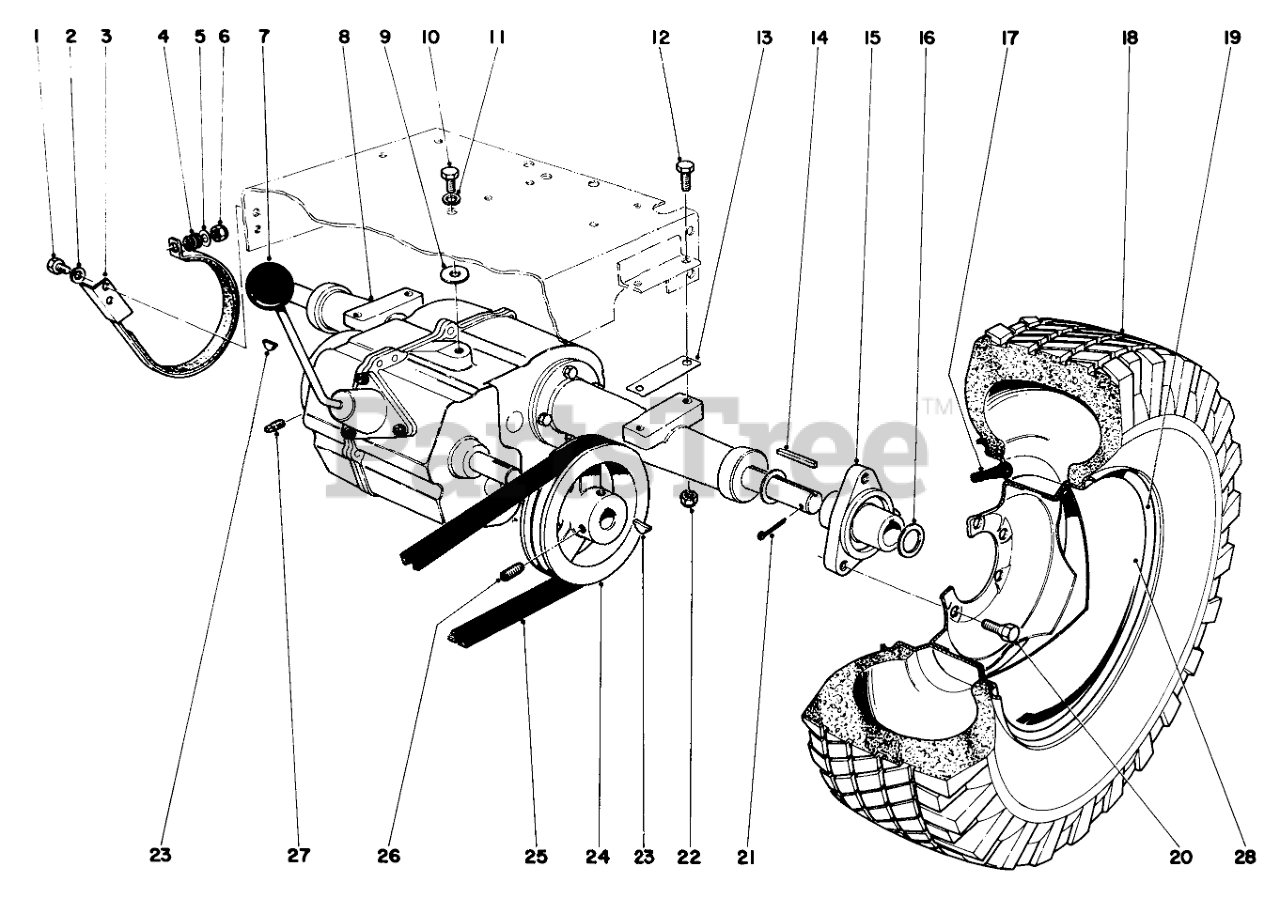 1 2 3 4 5 6 7 8 9 10 11 12 13 14 15 16 17 18 19

PartsTree™

23 27 26 25 24 23 22 21 20 28