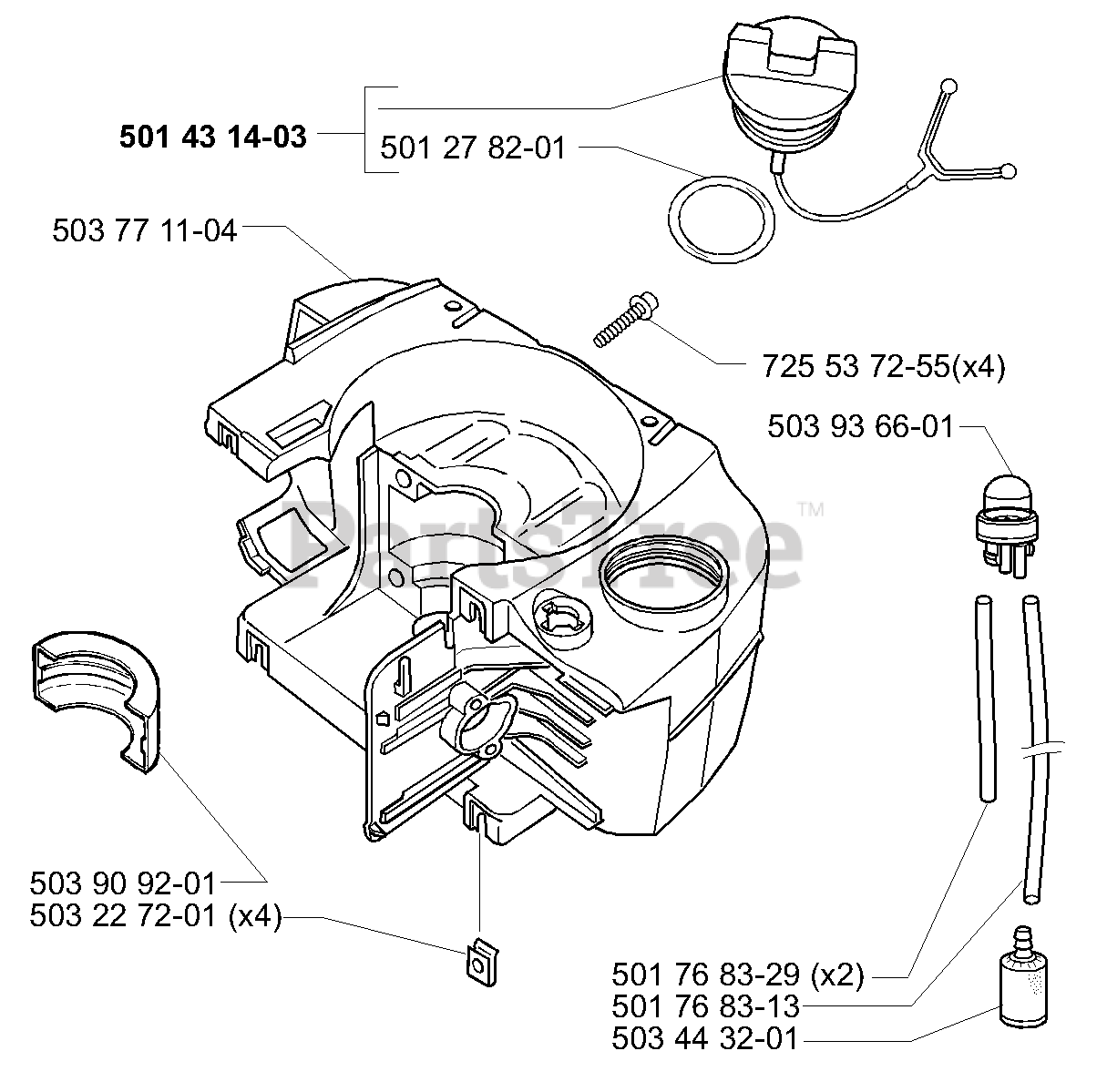 501 43 14-03
501 27 82-01
503 77 11-04
725 53 72-55(x4)
503 93 66-01
PartsTree™
503 90 92-01
503 22 72-01 (x4)
501 76 83-29 (x2)
501 76 83-13
503 44 32-01