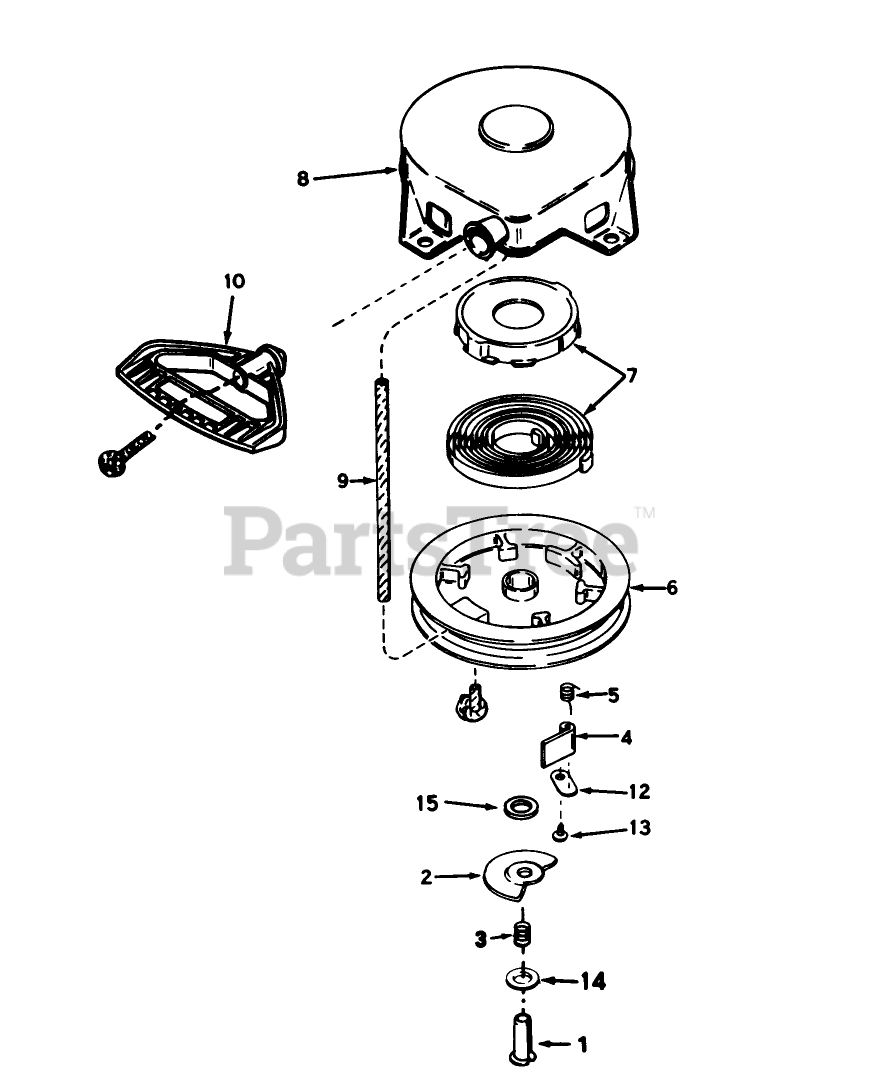 8
10
7
9
PartsTree™
6
5
4
12
15
13
2
3
14
1