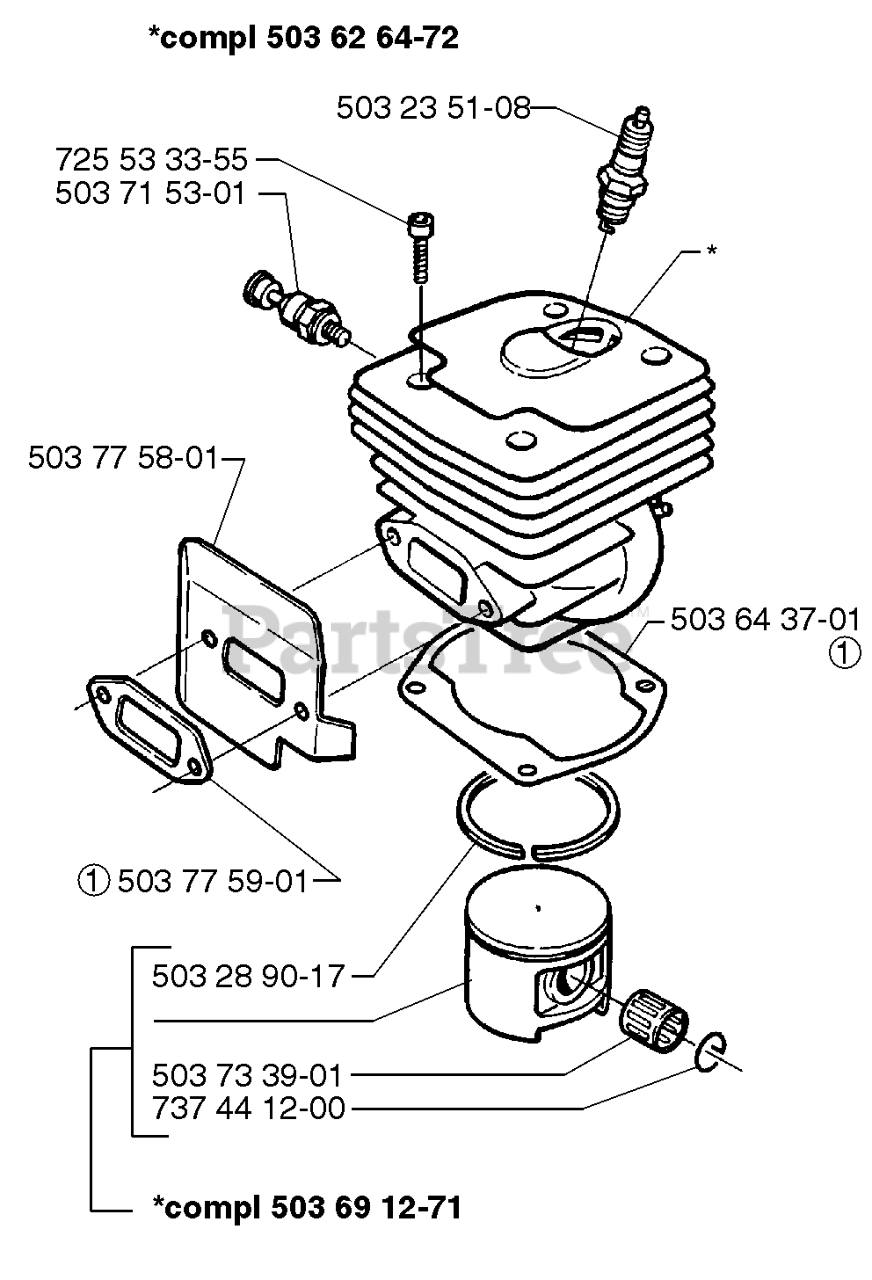 *compl 503 62 64-72

503 23 51-08

725 53 33-55
503 71 53-01

*

503 77 58-01

PartsTree

503 64 37-01
①

① 503 77 59-01

503 28 90-17

503 73 39-01
737 44 12-00

*compl 503 69 12-71