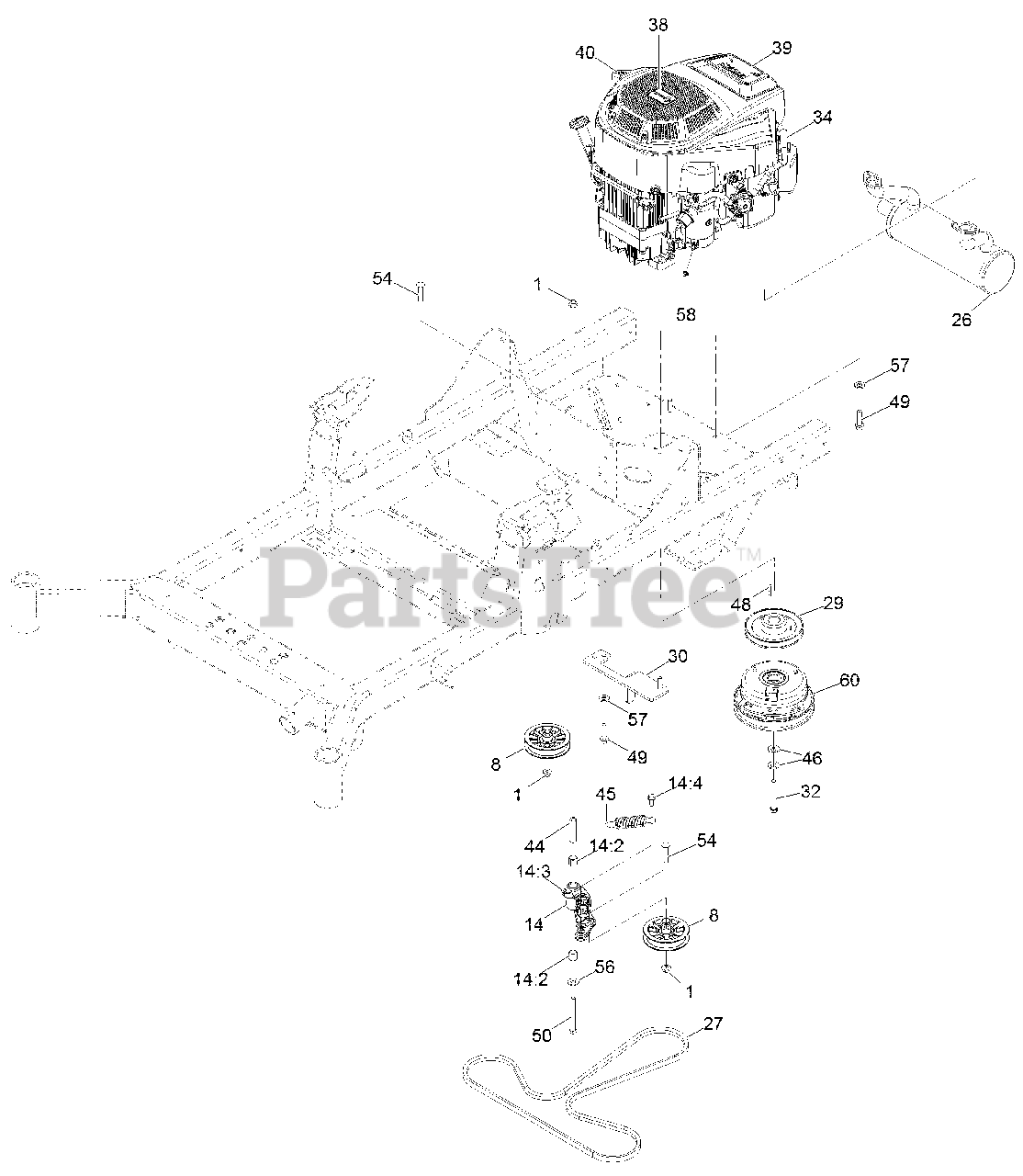 38
40
39
34
54
1
58
26
57
49
PartsTree™
48
29
30
60
57
8
49
46
1
45
14:4
32
44
14:2
54
14:3
14
8
14:2
56
1
50
27