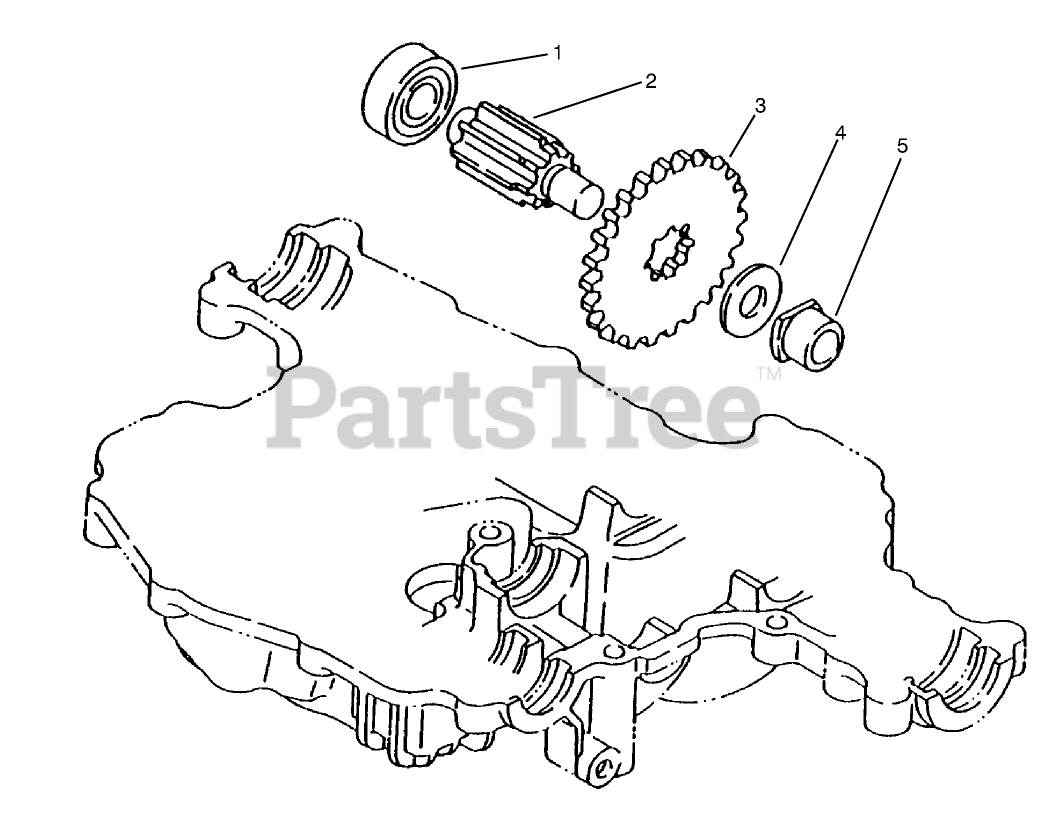 1
2
3
4
5
PartsTree™