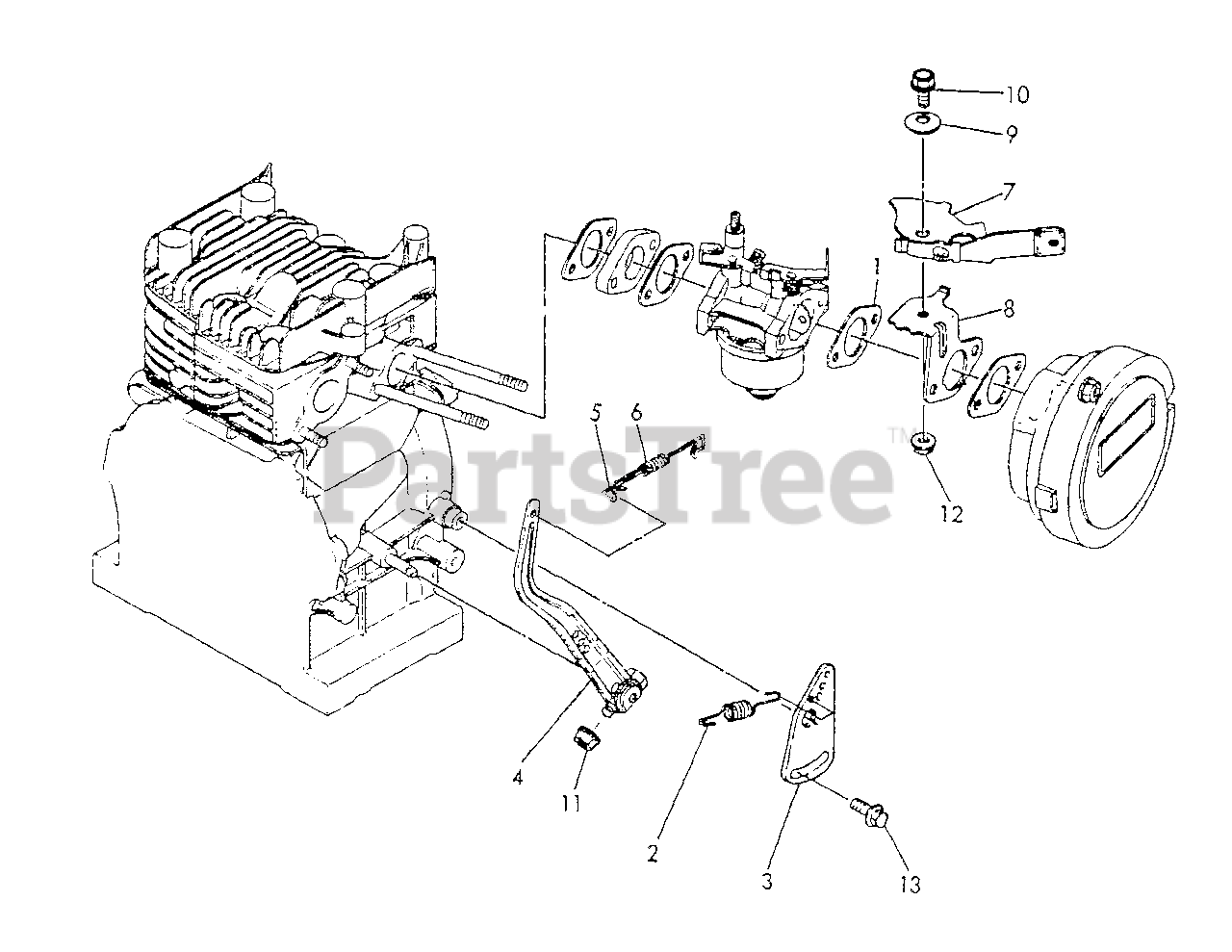 10
9
7
1
8
5
6
PartsTree™
12
4
11
2
3
13