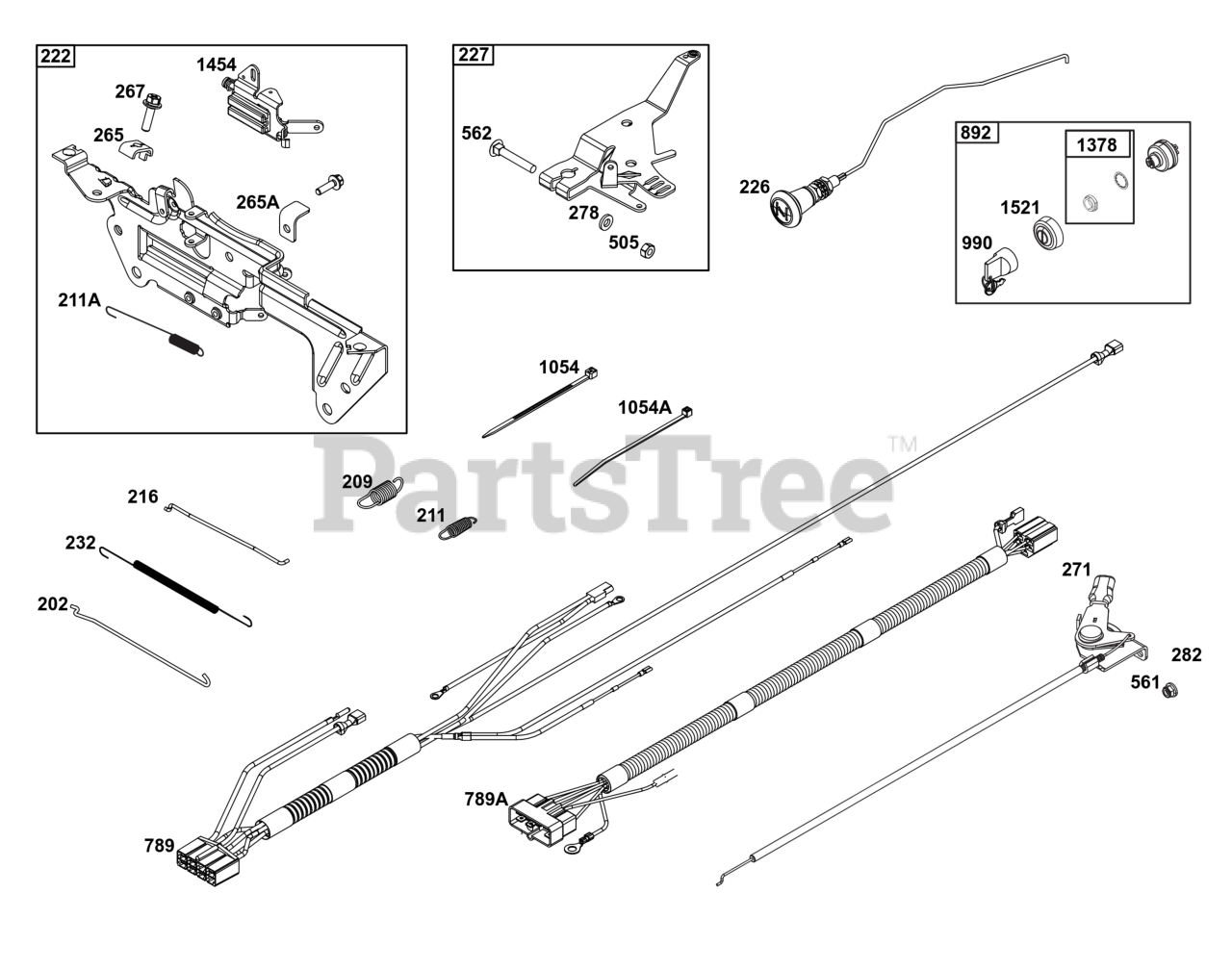 222
1454
267
265
265A
211A
227
562
278
505
226
892
1378
1521
990
1054
1054A
PartsTree™
209
211
216
232
202
271
282
561
789A
789