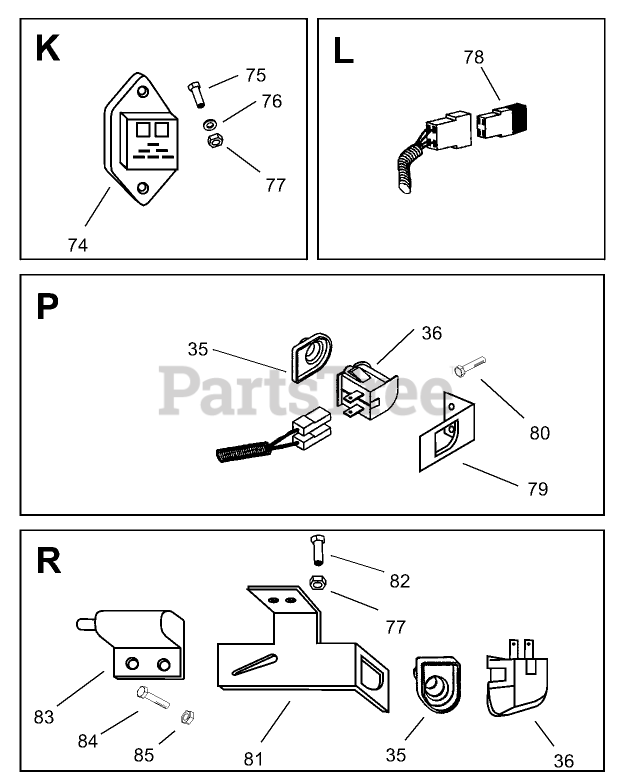 K
75
76
77
74

L
78

P
35
36
80
79

PartsTree

R
82
77
83
84
85
81
35
36