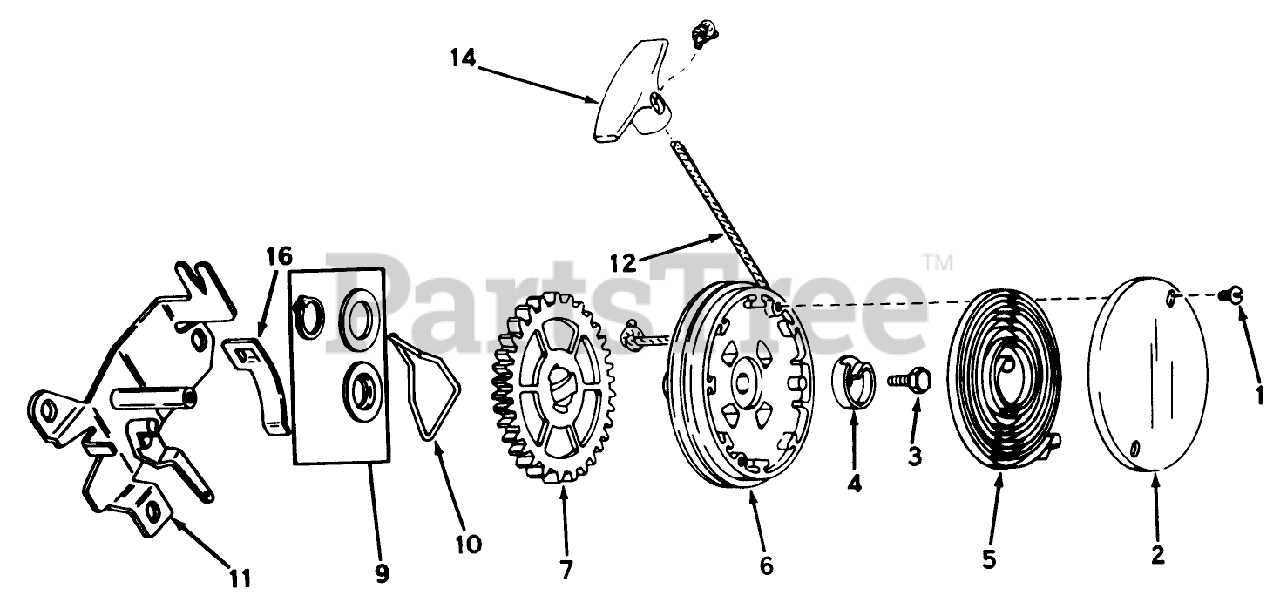 14

16

12

PartsTree™

1

11

9

10

7

6

4

3

5

2