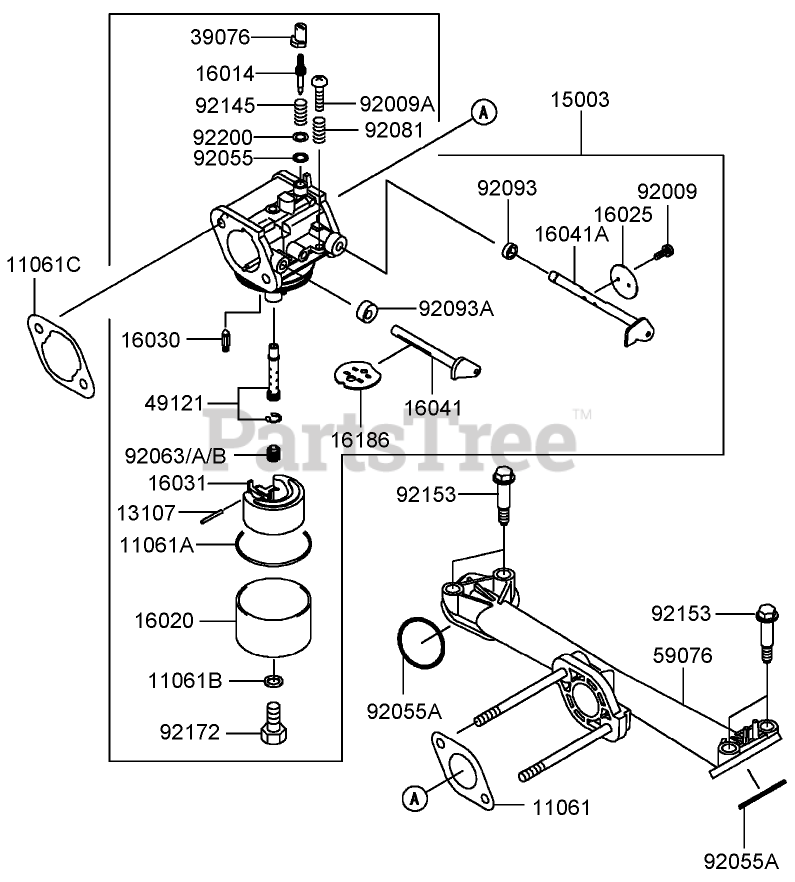 39076
16014
92145
92009A
92200
92081
92055
A
15003
92093
92009
16025
16041A
11061C
92093A
16030
49121
16041
16186
PartsTree™
92063/A/B
16031
13107
11061A
92153
16020
92153
59076
11061B
92055A
92172
A
11061
92055A