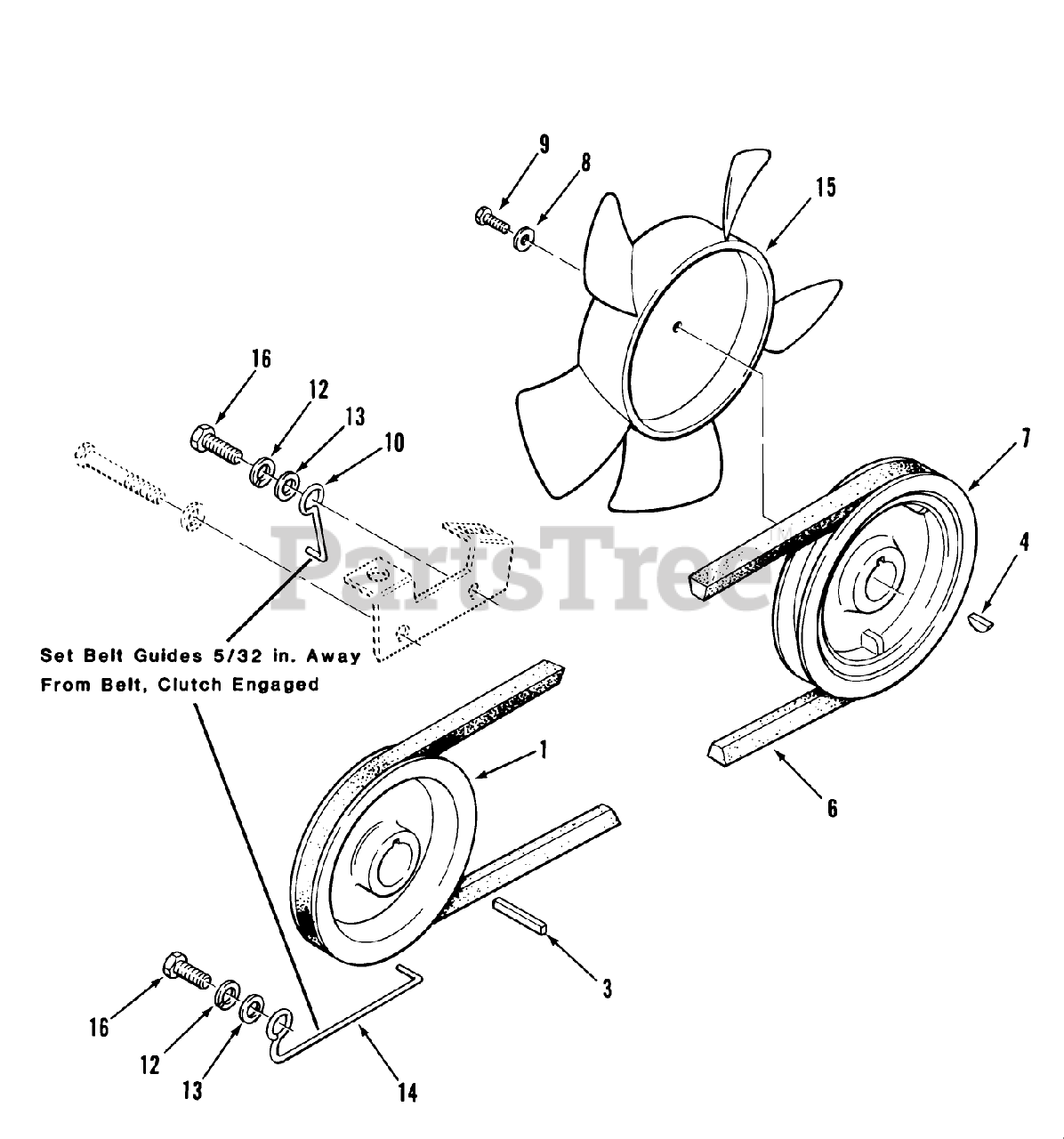 9
8
15
16
12
13
10
7
4
PartsTree
Set Belt Guides 5/32 in. Away From Belt, Clutch Engaged
1
6
3
16
12
13
14