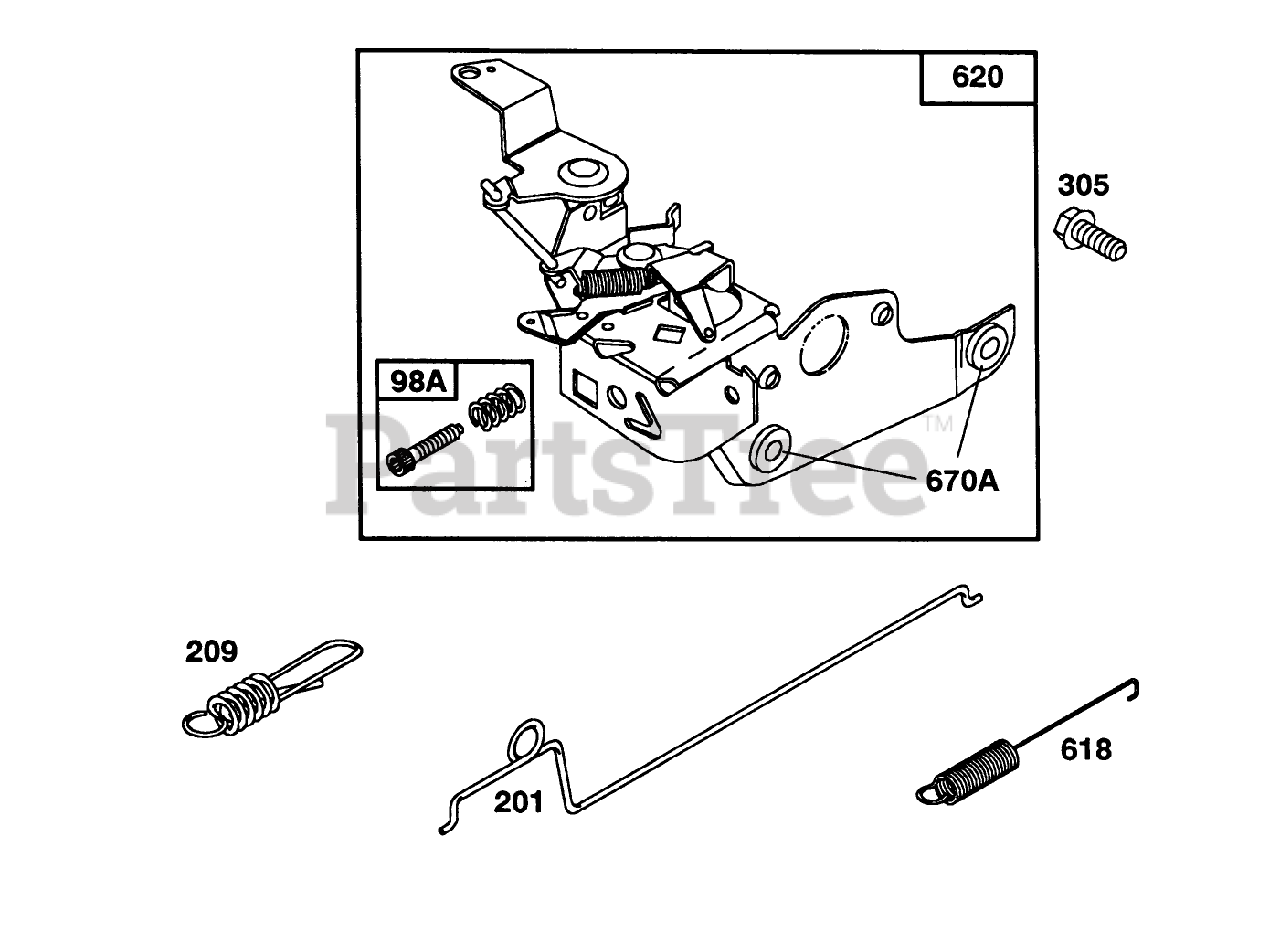 620
305
98A
PartsTree™
670A
209
201
618