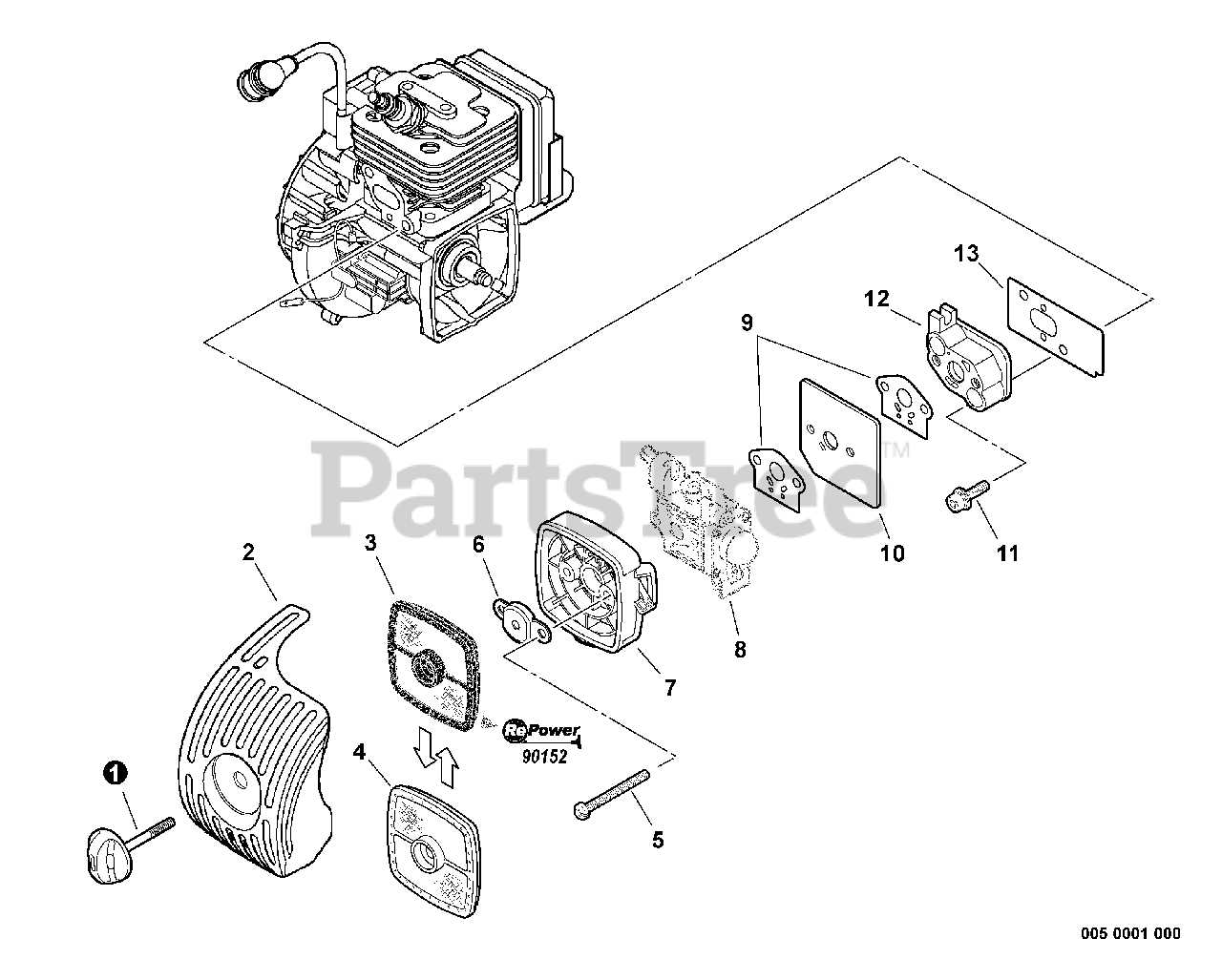 13
12
9
PartsTree™
10
11
2
3
6
7
8
RePower
90152
4
1
5
005 0001 000