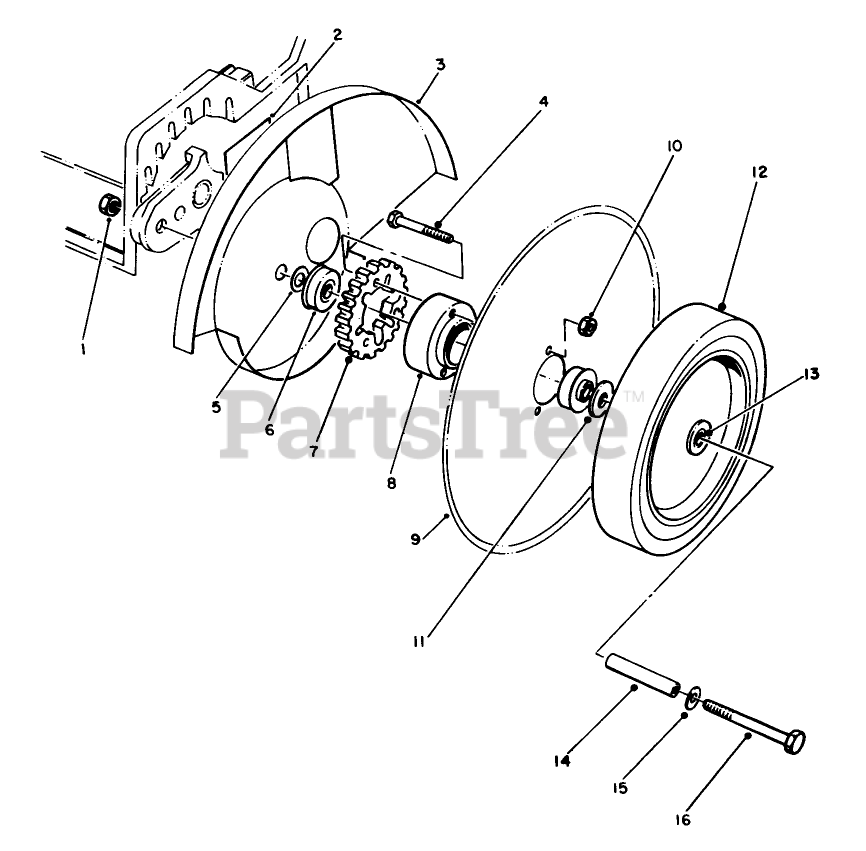 2
3
4
10
12
1
13
5
6
7
8
PartsTree™
9
11
14
15
16