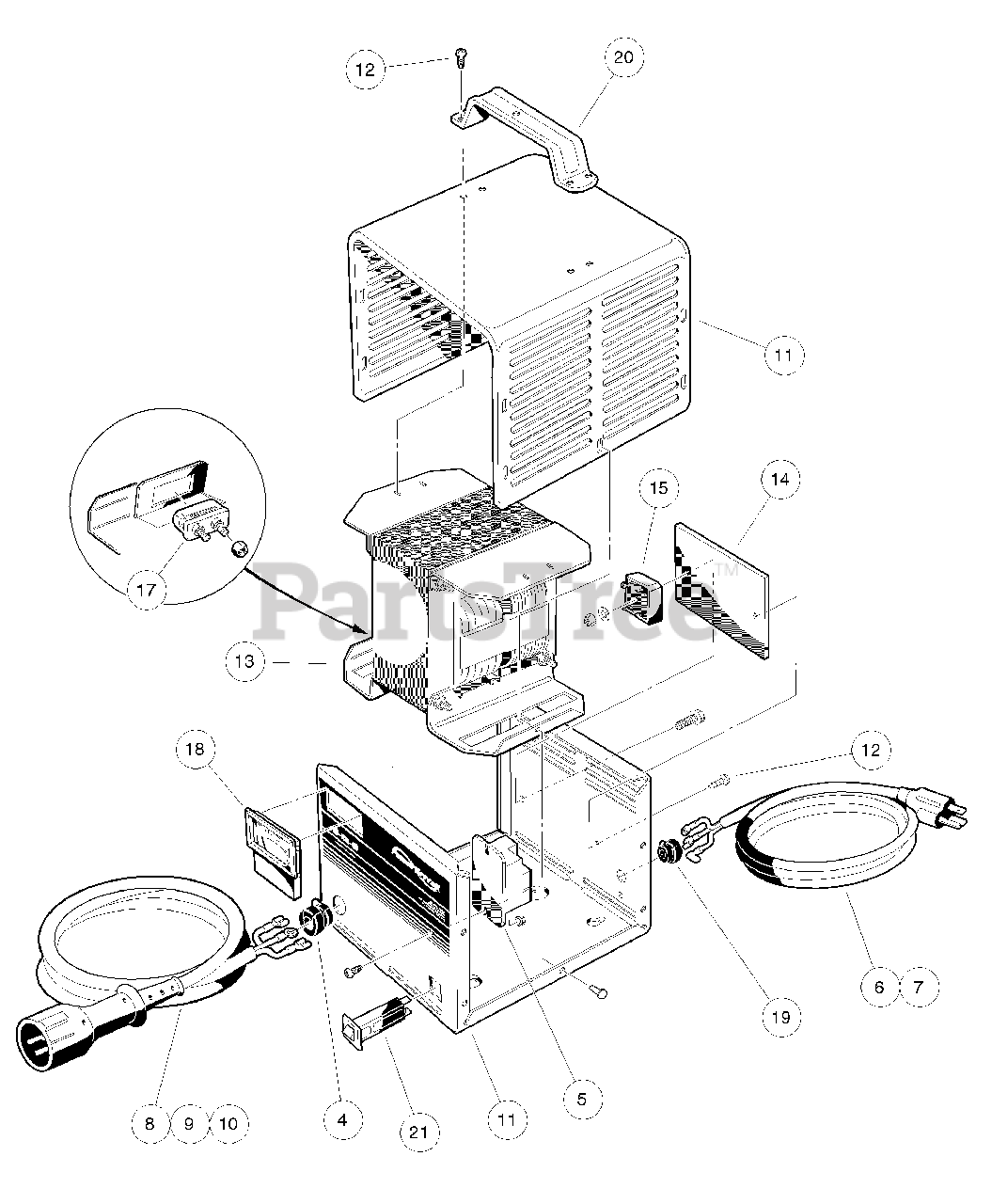 12
20
11
15
14
17
PartsTree™
13
18
12
6
7
19
8
9
10
4
21
11
5