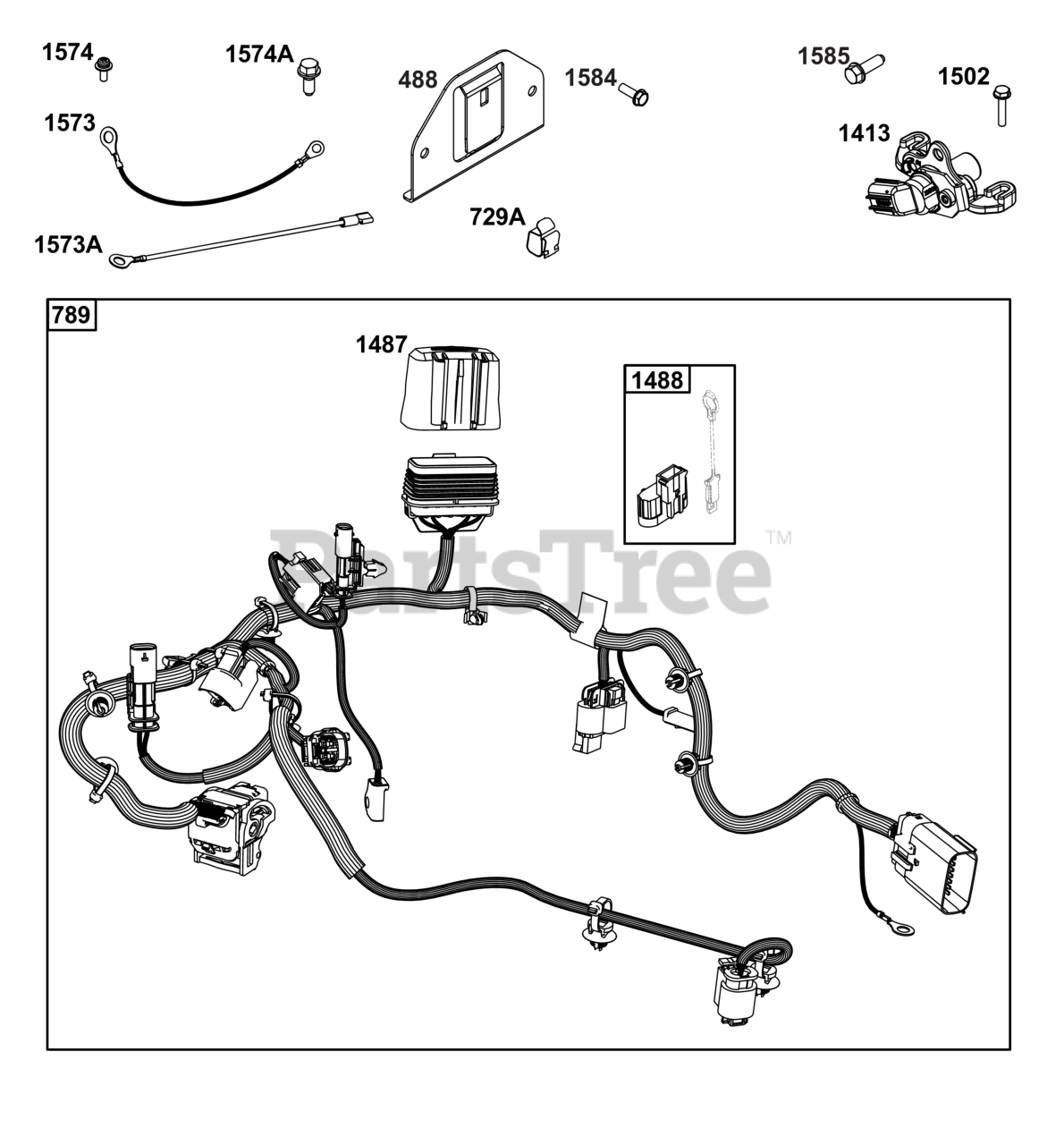 1574
1574A
488
1584
1585
1502
1573
1413
1573A
729A
789
1487
1488
PartsTree™