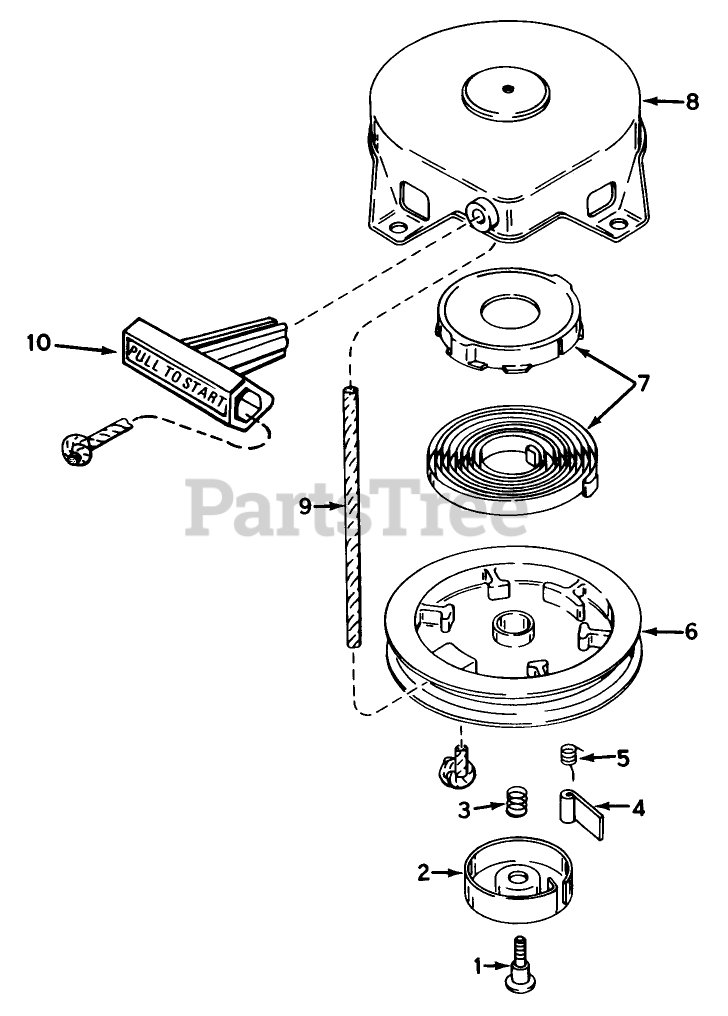 8
10
PULL TO START
7
PartsTree
9
6
5
3
4
2
1