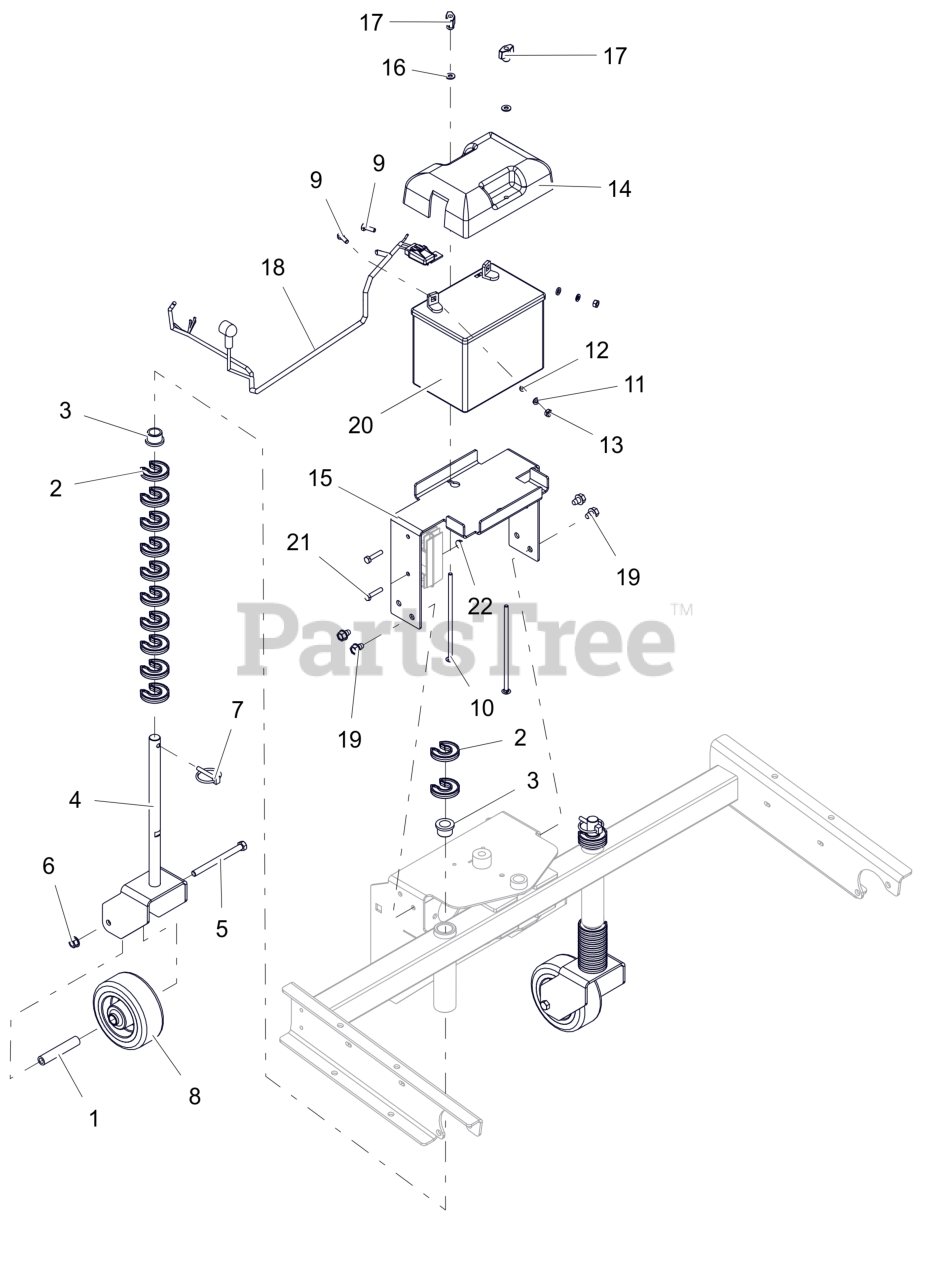 17
17
16
9
9
14
18
12
11
20
13
3
2
15
21
19
22
PartsTree™
19
10
7
2
3
4
6
5
8
1