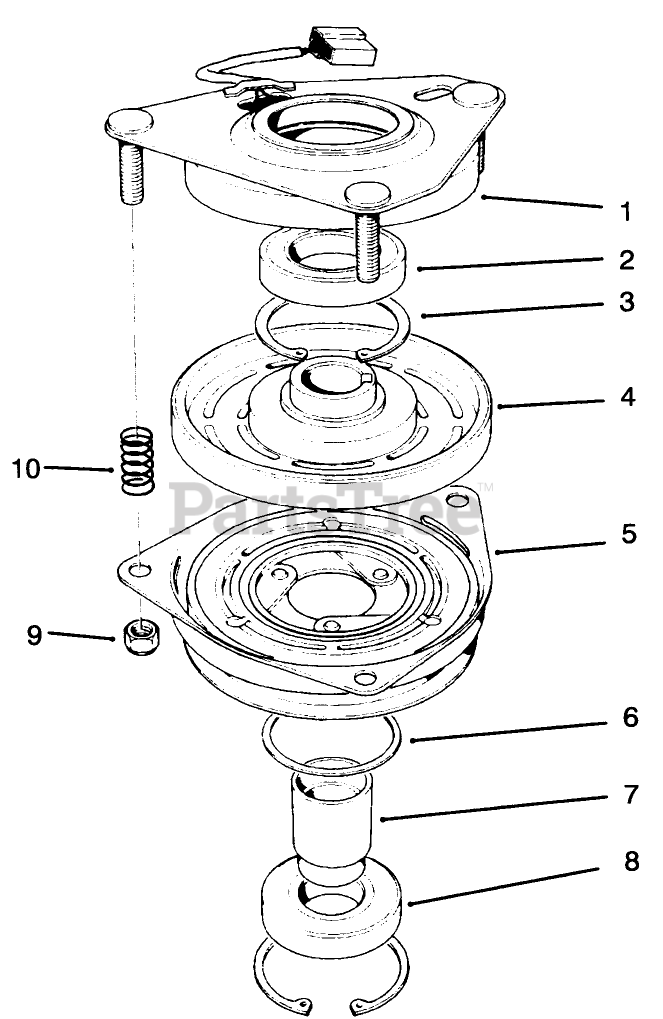 1
2
3
4
10
PartsTree™
5
9
6
7
8