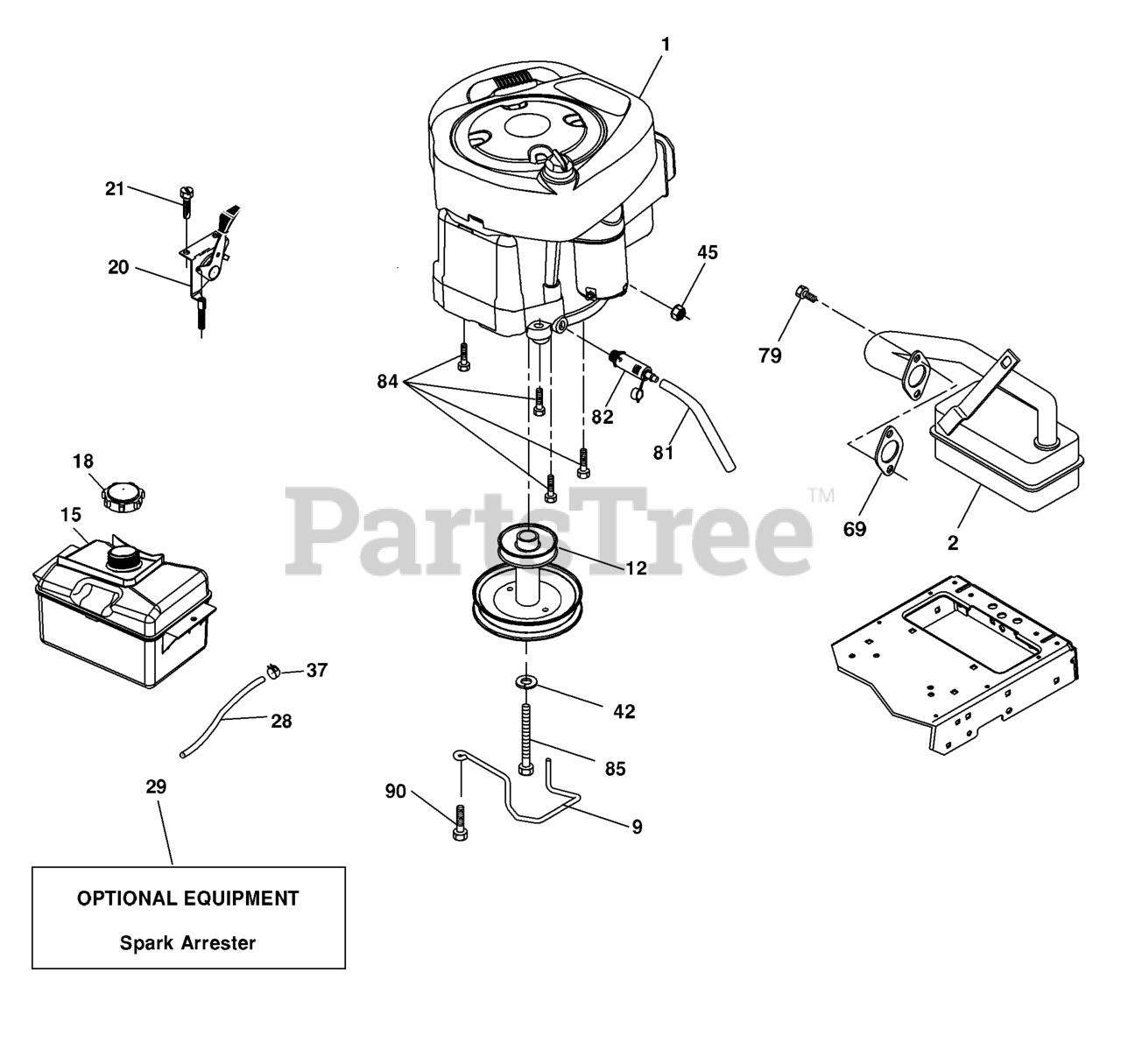 1

21

20

45

79

84

82

81

18

15

PartsTree™

69

2

12

37

28

42

85

29

90

9

OPTIONAL EQUIPMENT

Spark Arrester