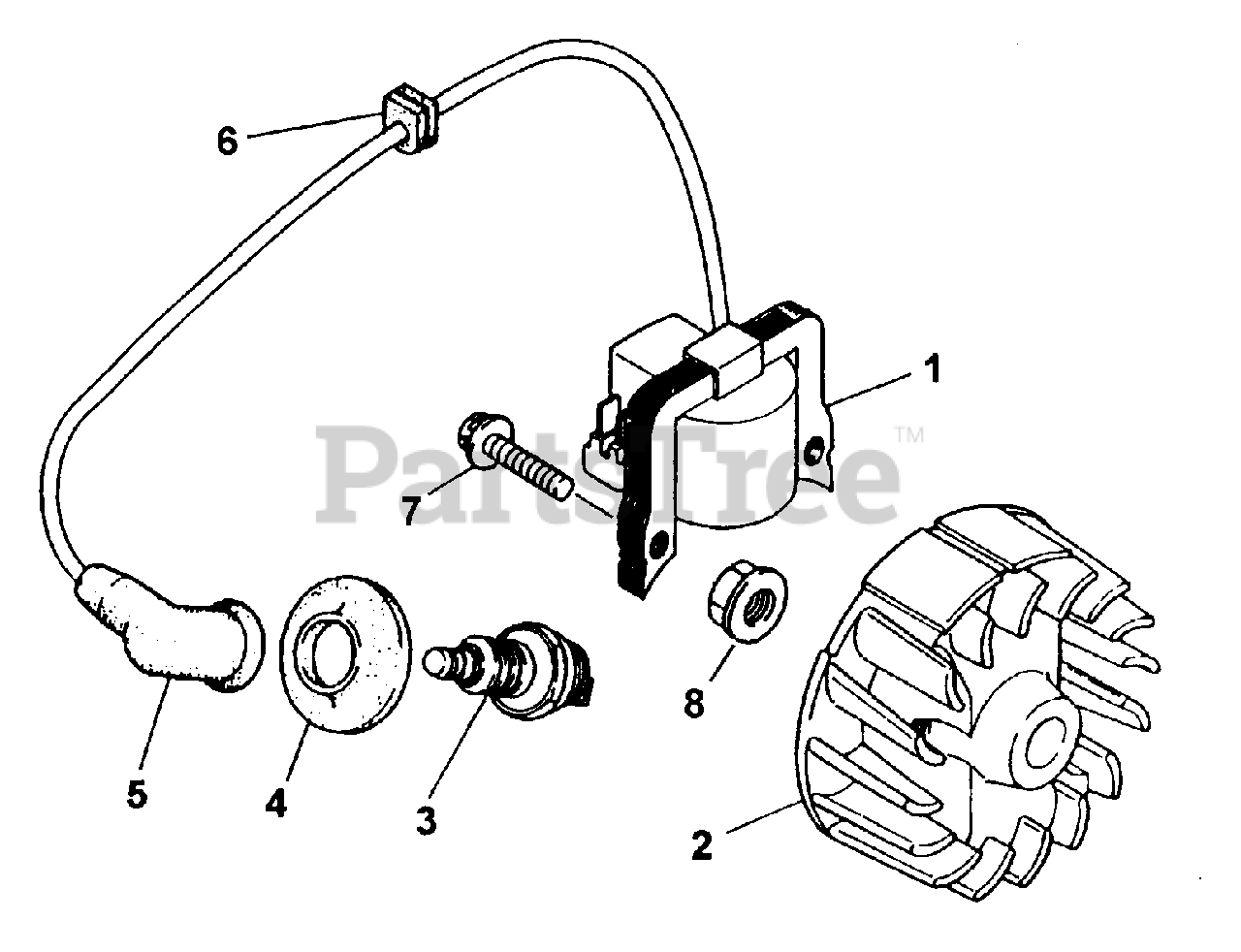 6

1

PartsTree™

7

8

5

4

3

2