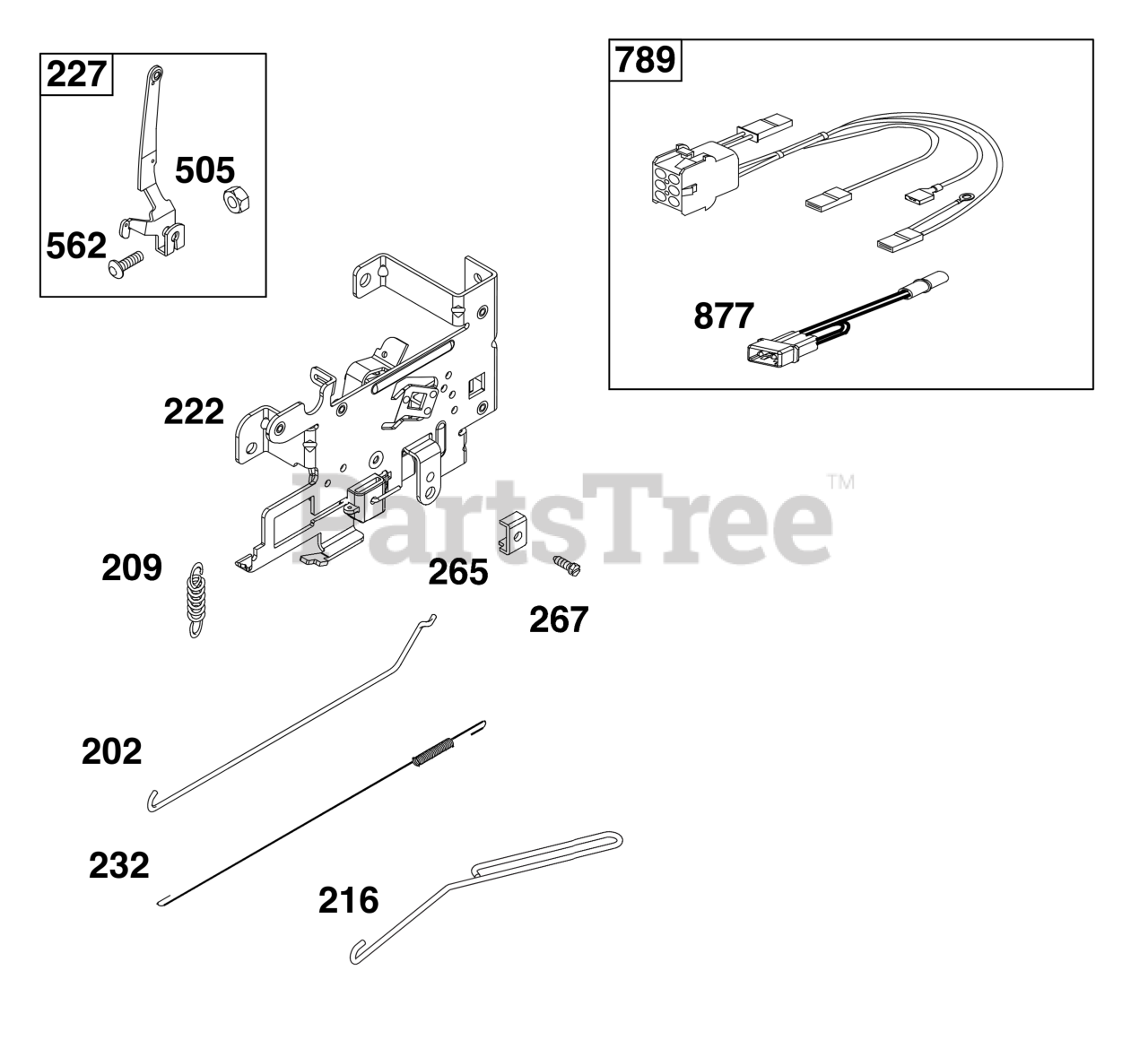 227
505
562
789
877
222
PartsTree™
209
265
267
202
232
216