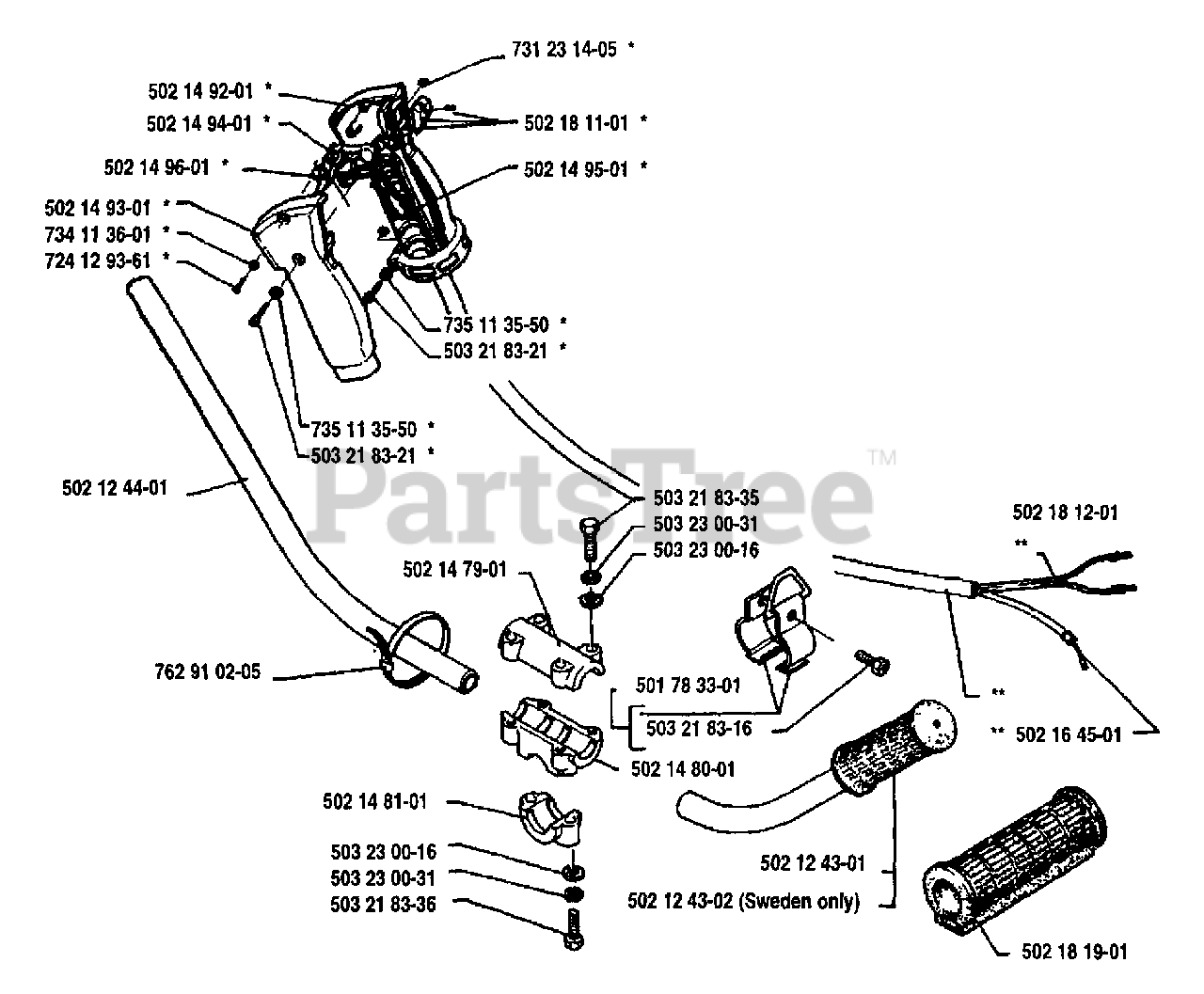 731 23 14-05 *

502 14 92-01 *

502 14 94-01 *

502 18 11-01 *

502 14 96-01 *

502 14 95-01 *

502 14 93-01 *

734 11 36-01 *

724 12 93-61 *

735 11 35-50 *

503 21 83-21 *

735 11 35-50 *

503 21 83-21 *

502 12 44-01

PartsTree™

503 21 83-35

503 23 00-31

503 23 00-16

502 18 12-01

**

502 14 79-01

762 91 02-05

501 78 33-01

503 21 83-16

**

** 502 16 45-01

502 14 80-01

502 14 81-01

503 23 00-16

503 23 00-31

503 21 83-36

502 12 43-01

502 12 43-02 (Sweden only)

502 18 19-01