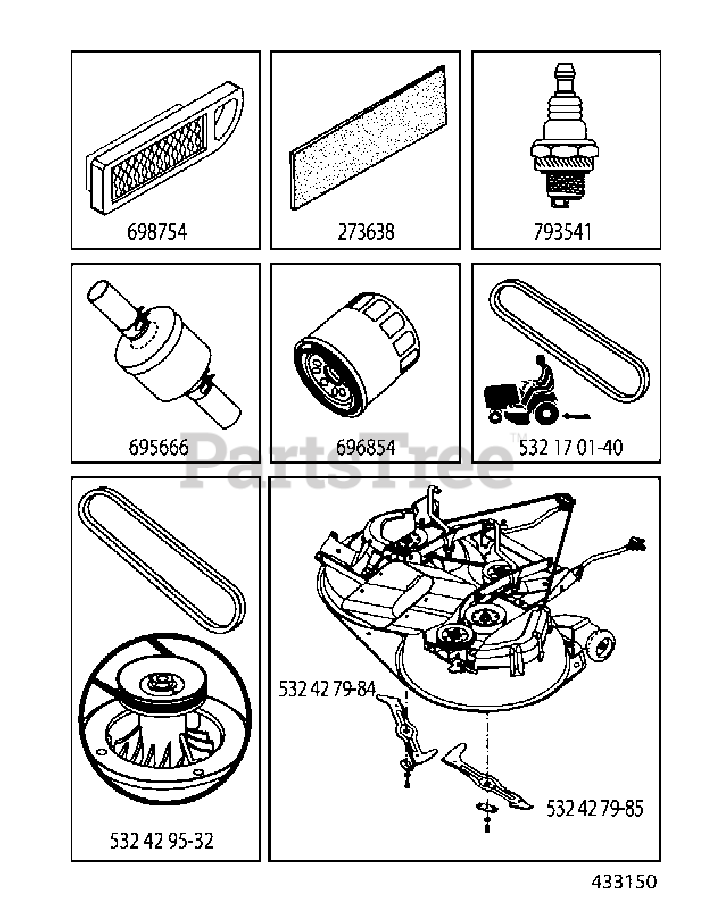 698754

273638

793541

695666

696854

532 17 01-40

PartsTree™

532 42 95-32

532 42 79-84

532 42 79-85

433150